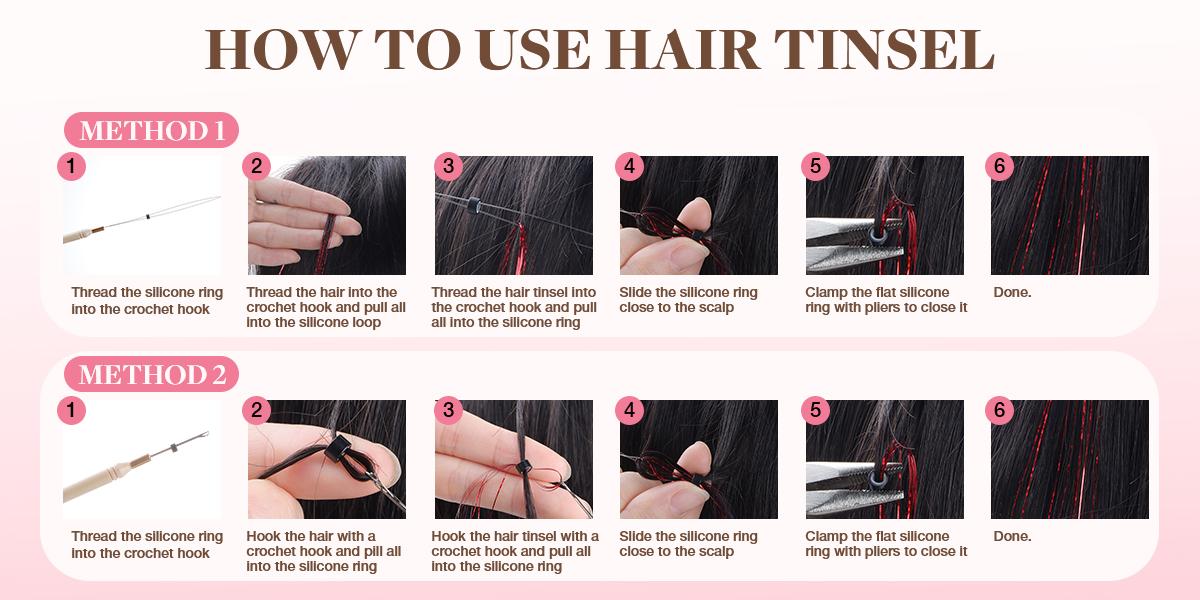 HOW TO USE HAIR TINSEL

METHOD 1

1
Thread the silicone ring into the crochet hook

2
Thread the hair into the crochet hook and pull all into the silicone loop

3
Thread the hair tinsel into the crochet hook and pull all into the silicone ring

4
Slide the silicone ring close to the scalp

5
Clamp the flat silicone ring with pliers to close it

6
Done.

METHOD 2

1
Thread the silicone ring into the crochet hook

2
Hook the hair with a crochet hook and pill all into the silicone ring

3
Hook the hair tinsel with a crochet hook and pull all into the silicone ring

4
Slide the silicone ring close to the scalp

5
Clamp the flat silicone ring with pliers to close it

6
Done.