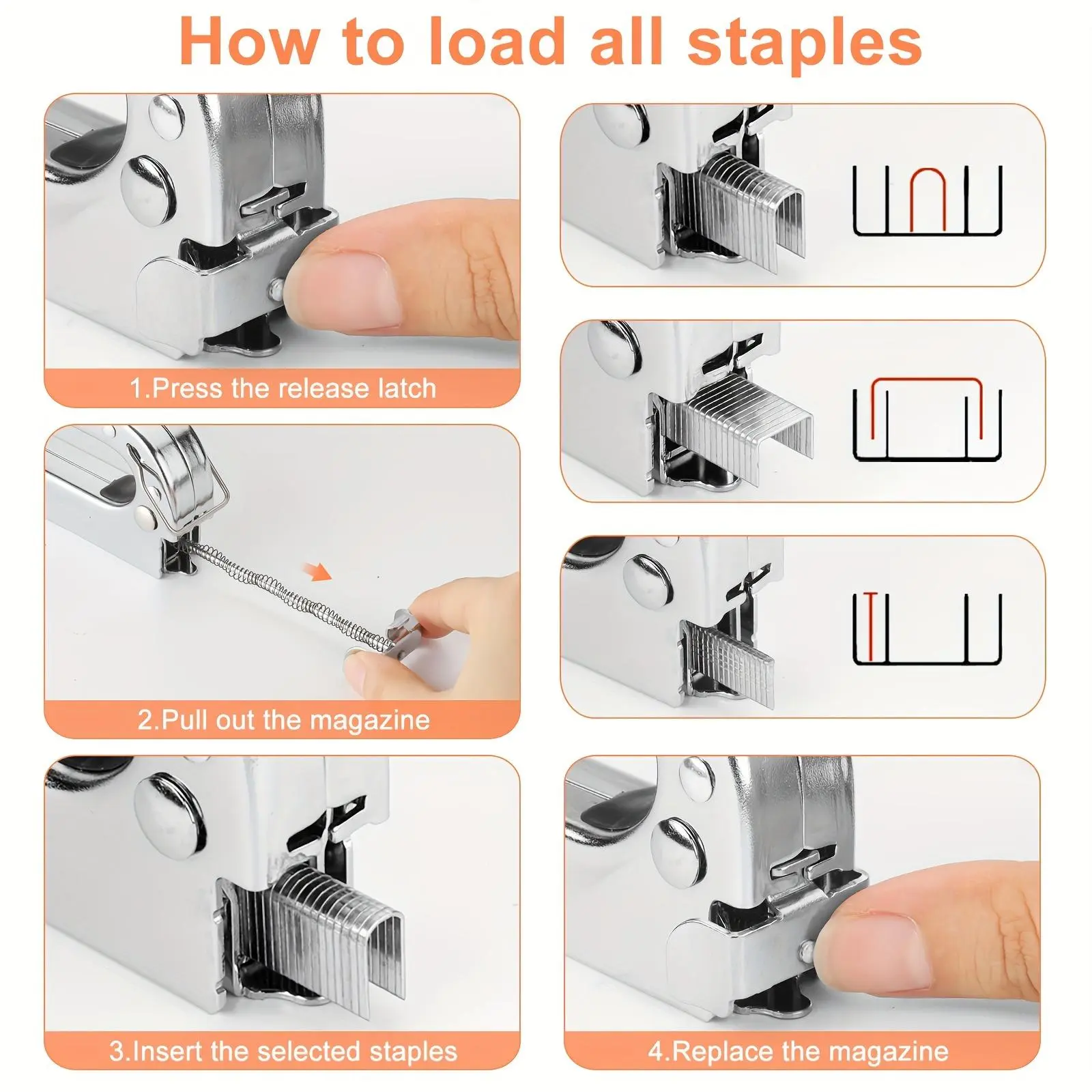 How to load all staples

1.Press the release latch

2.Pull out the magazine

3.Insert the selected staples

4.Replace the magazine