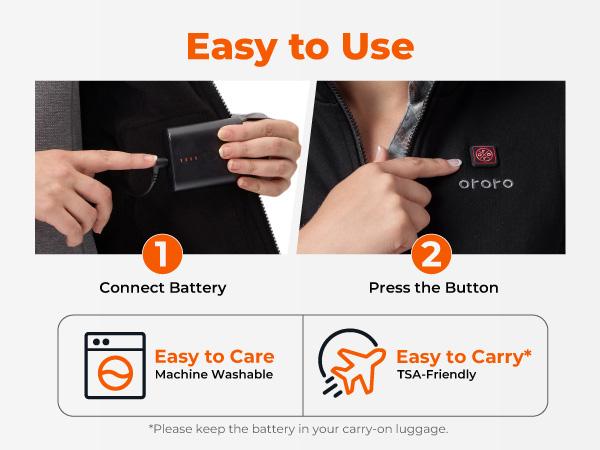 Easy to Use

ororo

1
Connect Battery

2
Press the Button

Easy to Care
Machine Washable

Easy to Carry*
TSA-Friendly

*Please keep the battery in your carry-on luggage.