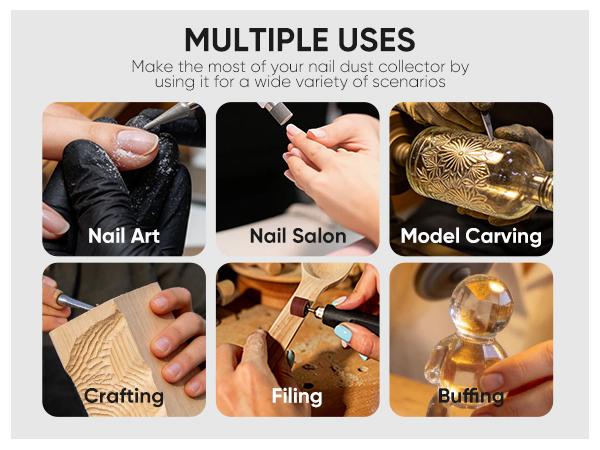 MULTIPLE USES

Make the most of your nail dust collector by using it for a wide variety of scenarios

Nail Art

Nail Salon

Model Carving

Crafting

Filing

Buffing