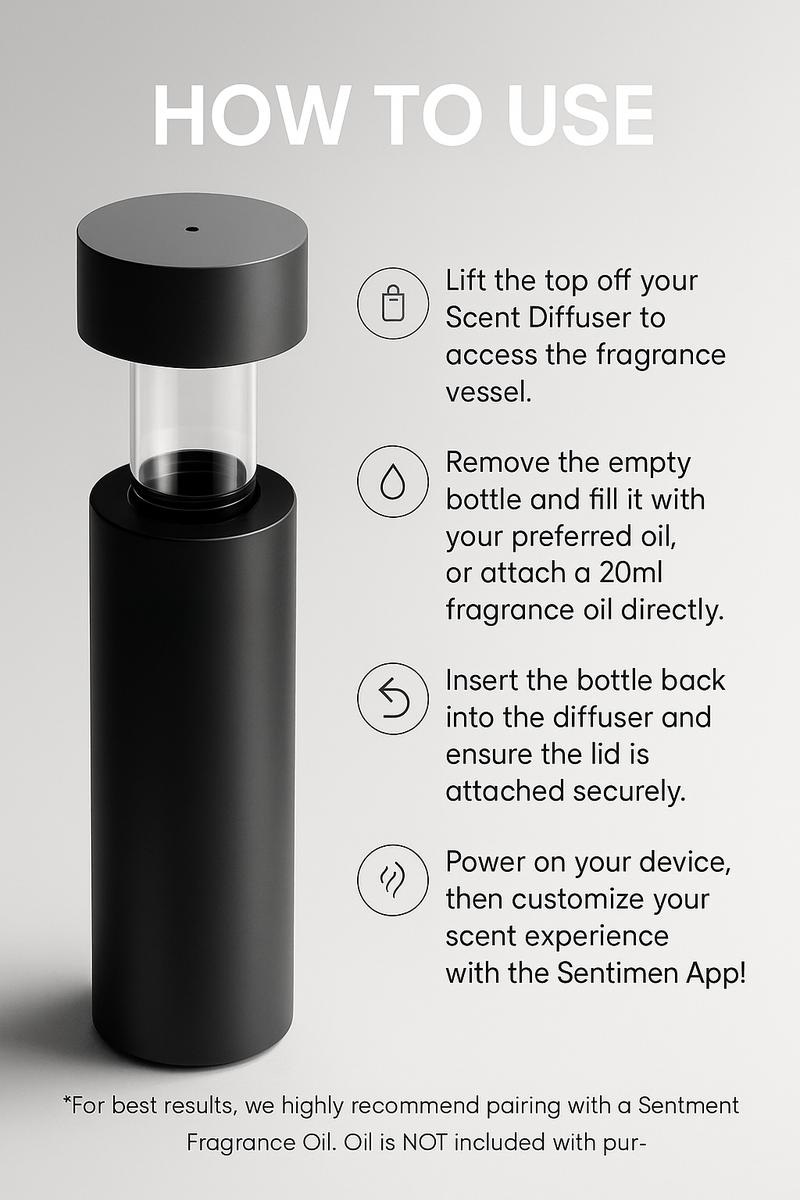 HOW TO USE

Lift the top off your Scent Diffuser to access the fragrance vessel.

Remove the empty bottle and fill it with your preferred oil, or attach a 20ml fragrance oil directly.

Insert the bottle back into the diffuser and ensure the lid is attached securely.

Power on your device, then customize your scent experience with the Sentimen App!

*For best results, we highly recommend pairing with a Sentment Fragrance Oil. Oil is NOT included with pur-