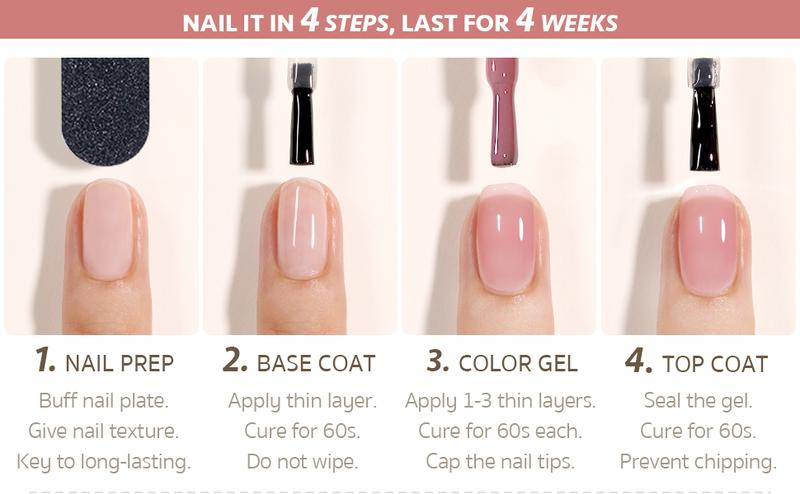 NAIL IT IN 4 STEPS, LAST FOR 4 WEEKS

1. NAIL PREP
Buff nail plate.
Give nail texture.
Key to long-lasting.

2. BASE COAT
Apply thin layer.
Cure for 60s.
Do not wipe.

3. COLOR GEL
Apply 1-3 thin layers.
Cure for 60s each.
Cap the nail tips.

4. TOP COAT
Seal the gel.
Cure for 60s.
Prevent chipping.