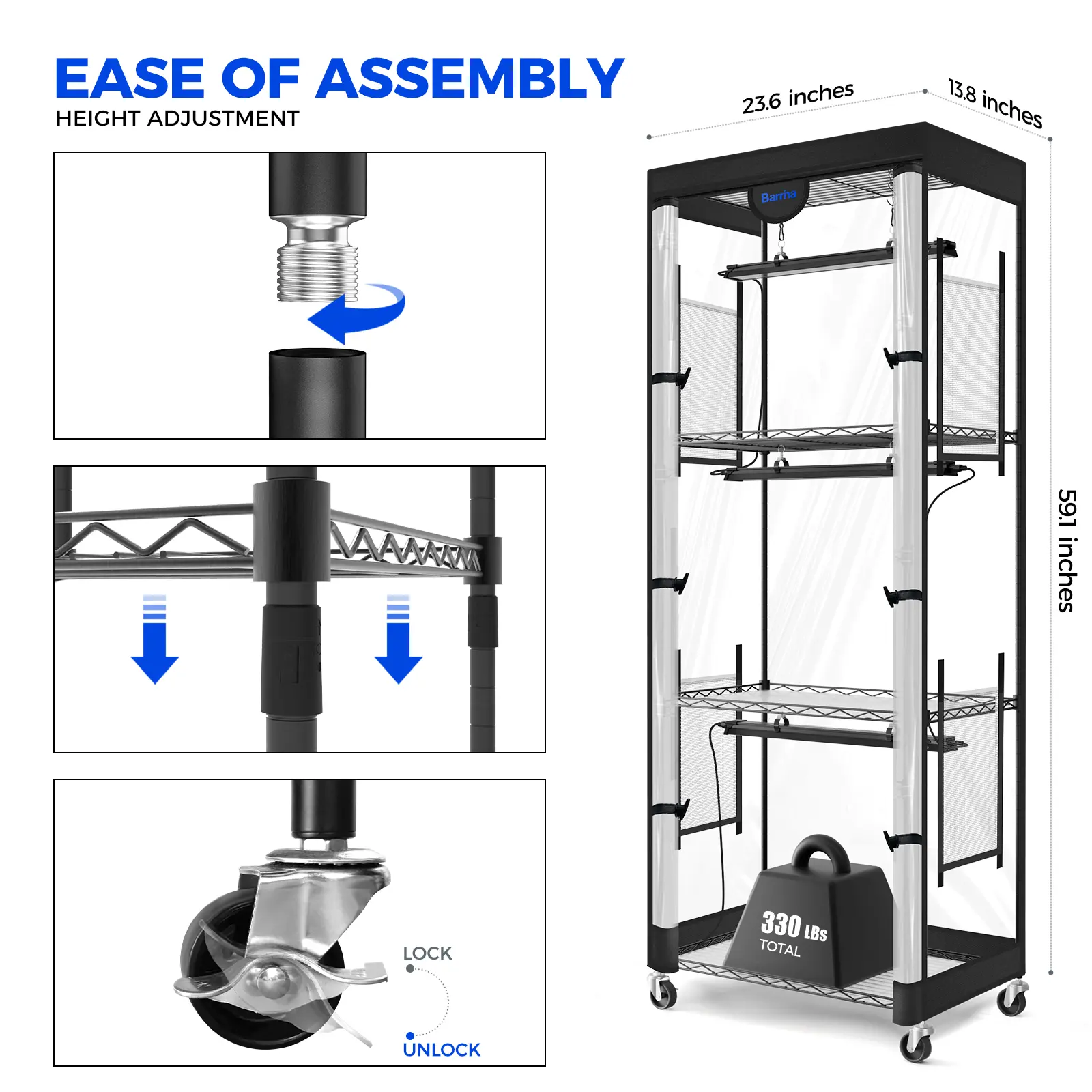 EASE OF ASSEMBLY
HEIGHT ADJUSTMENT

LOCK
UNLOCK

23.6 inches
13.8 inches
59.1 inches

Barrina

330 LBS
TOTAL