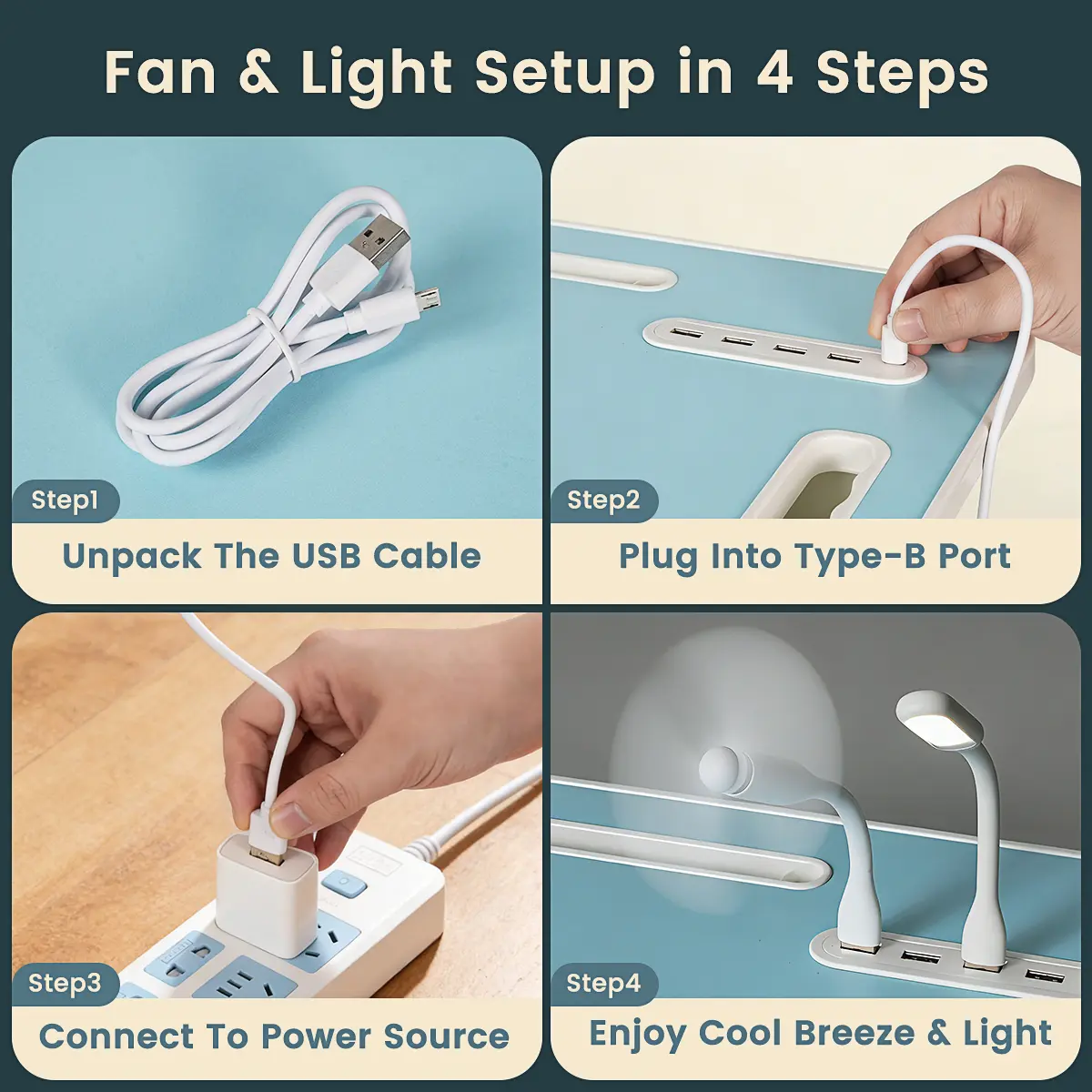 Fan & Light Setup in 4 Steps

Step1

Unpack The USB Cable

Step2

Plug Into Type-B Port

Step3

Connect To Power Source

Step4

Enjoy Cool Breeze & Light