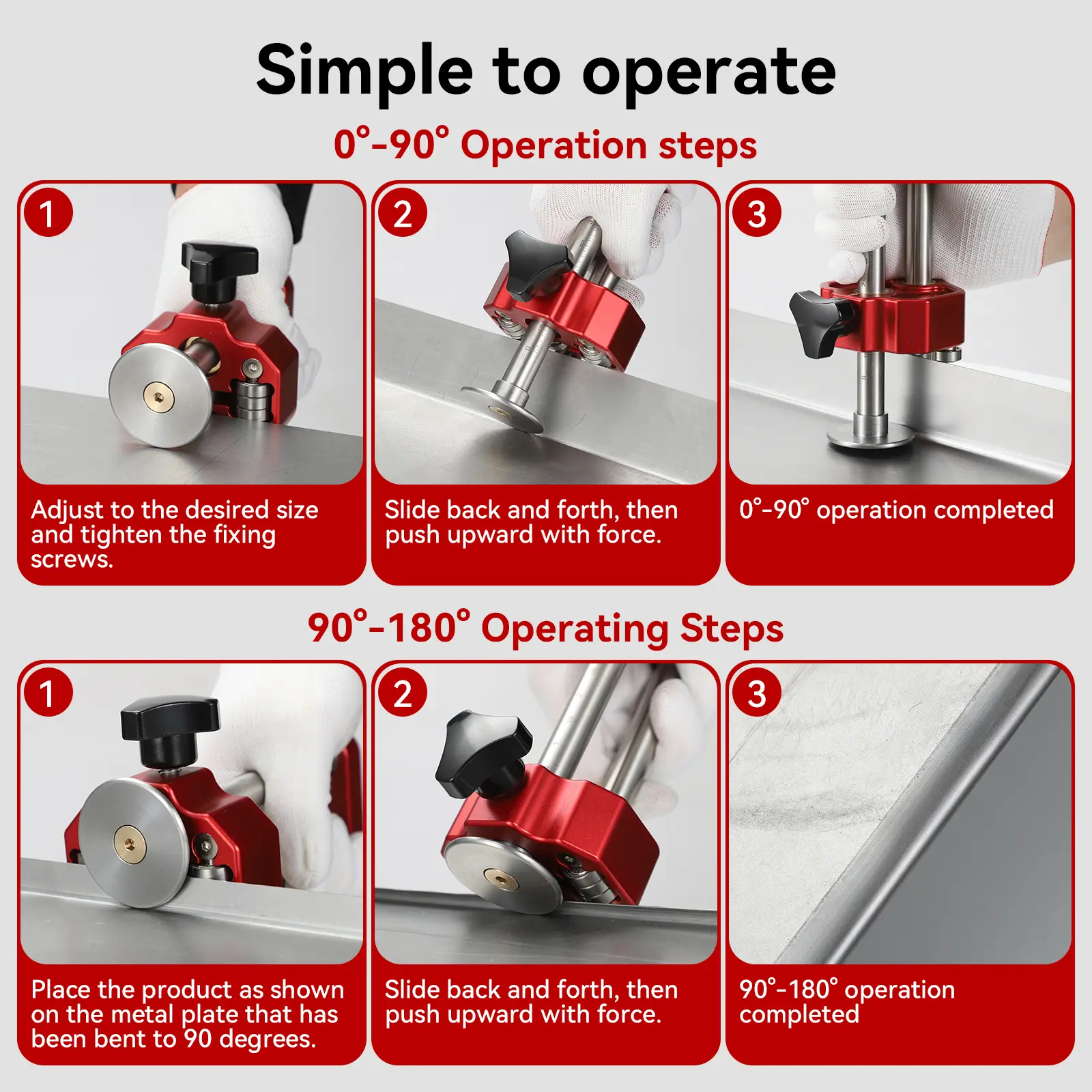 Simple to operate

0°-90° Operation steps

1

Adjust to the desired size and tighten the fixing screws.

2

Slide back and forth, then push upward with force.

3

0°-90° operation completed

90°-180° Operating Steps

1

Place the product as shown on the metal plate that has been bent to 90 degrees.

2

Slide back and forth, then push upward with force.

3

90°-180° operation completed