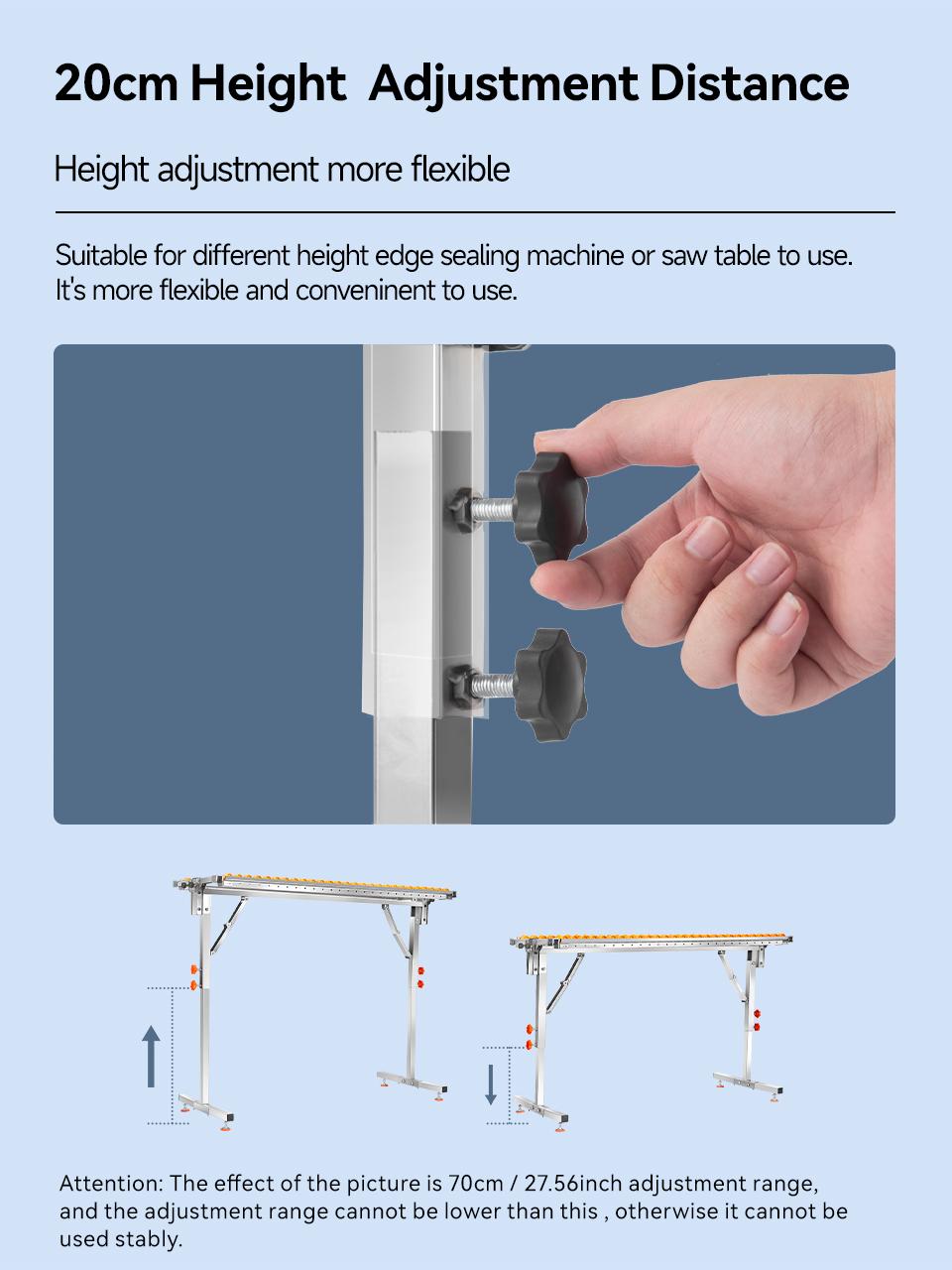 20cm Height  Adjustment Distance

Height adjustment more flexible

Suitable for different height edge sealing machine or saw table to use. It's more flexible and conveninent to use.

Attention: The effect of the picture is 70cm / 27.56inch adjustment range, and the adjustment range cannot be lower than this , otherwise it cannot be used stably.