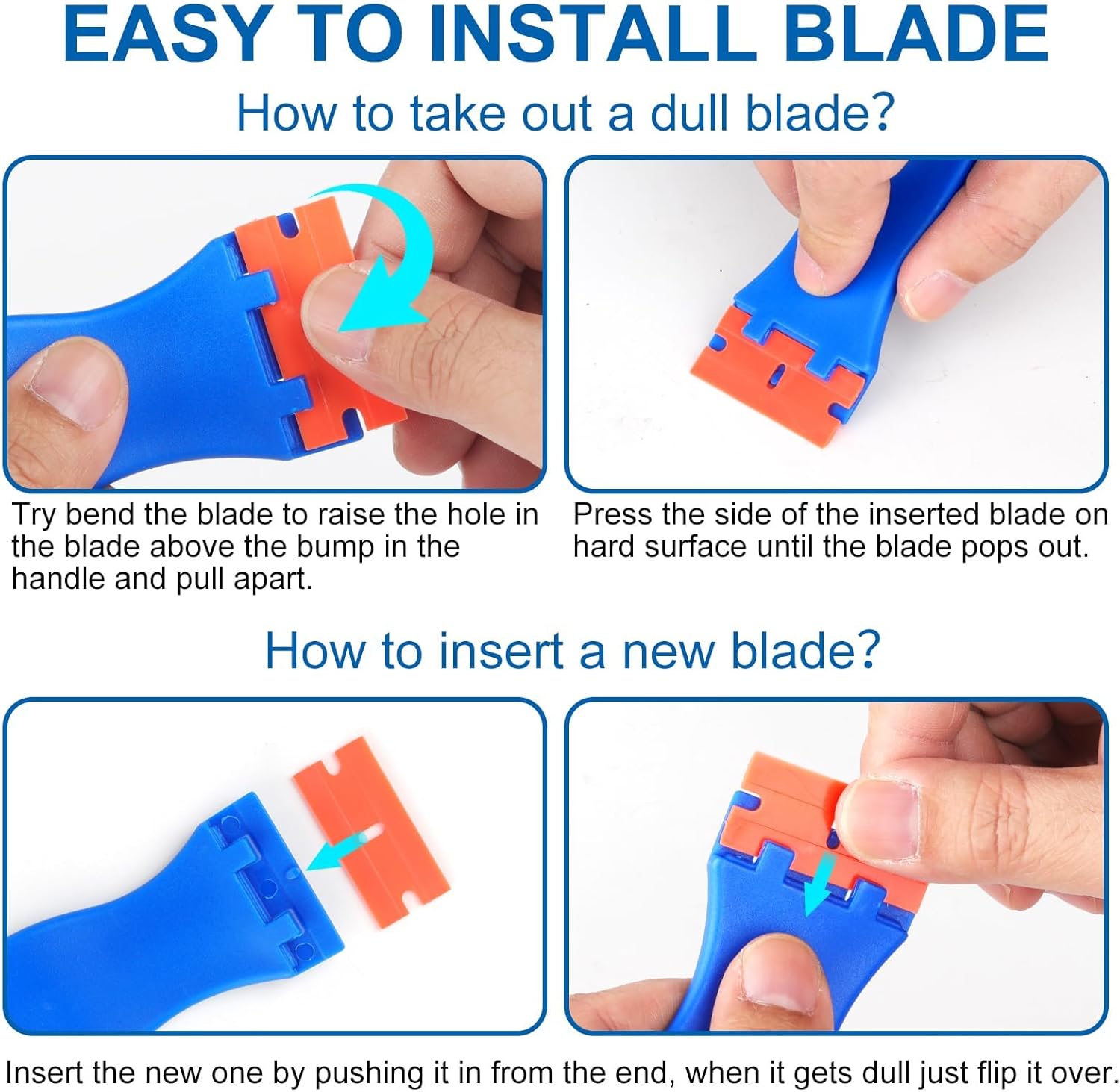 EASY TO INSTALL BLADE

How to take out a dull blade?

Try bend the blade to raise the hole in the blade above the bump in the handle and pull apart.

Press the side of the inserted blade on hard surface until the blade pops out.

How to insert a new blade?

Insert the new one by pushing it in from the end, when it gets dull just flip it over.