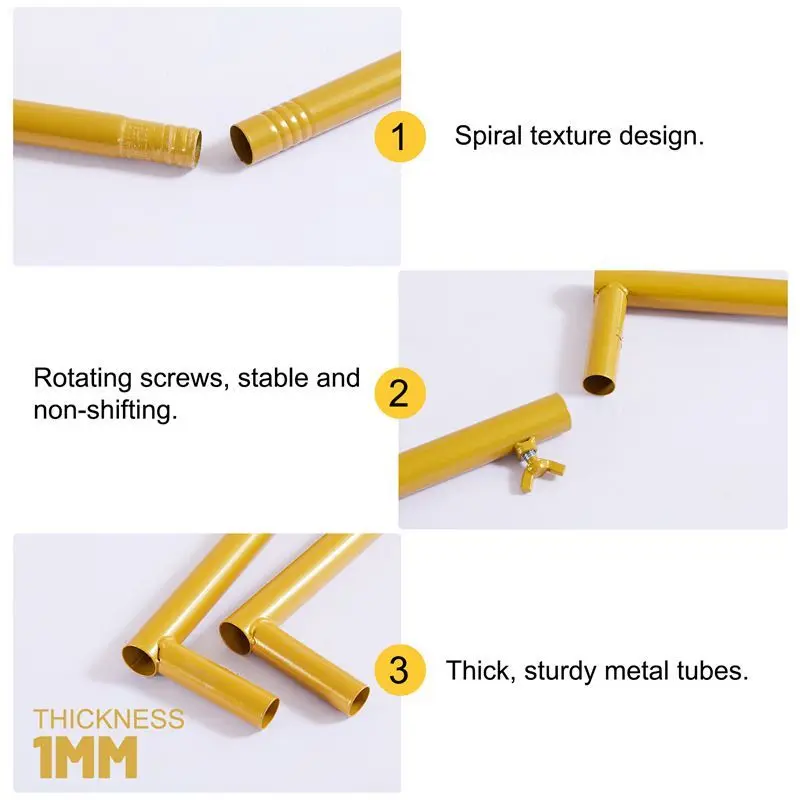 1 Spiral texture design.

Rotating screws, stable and non-shifting. 2

3 Thick, sturdy metal tubes.

THICKNESS
1MM