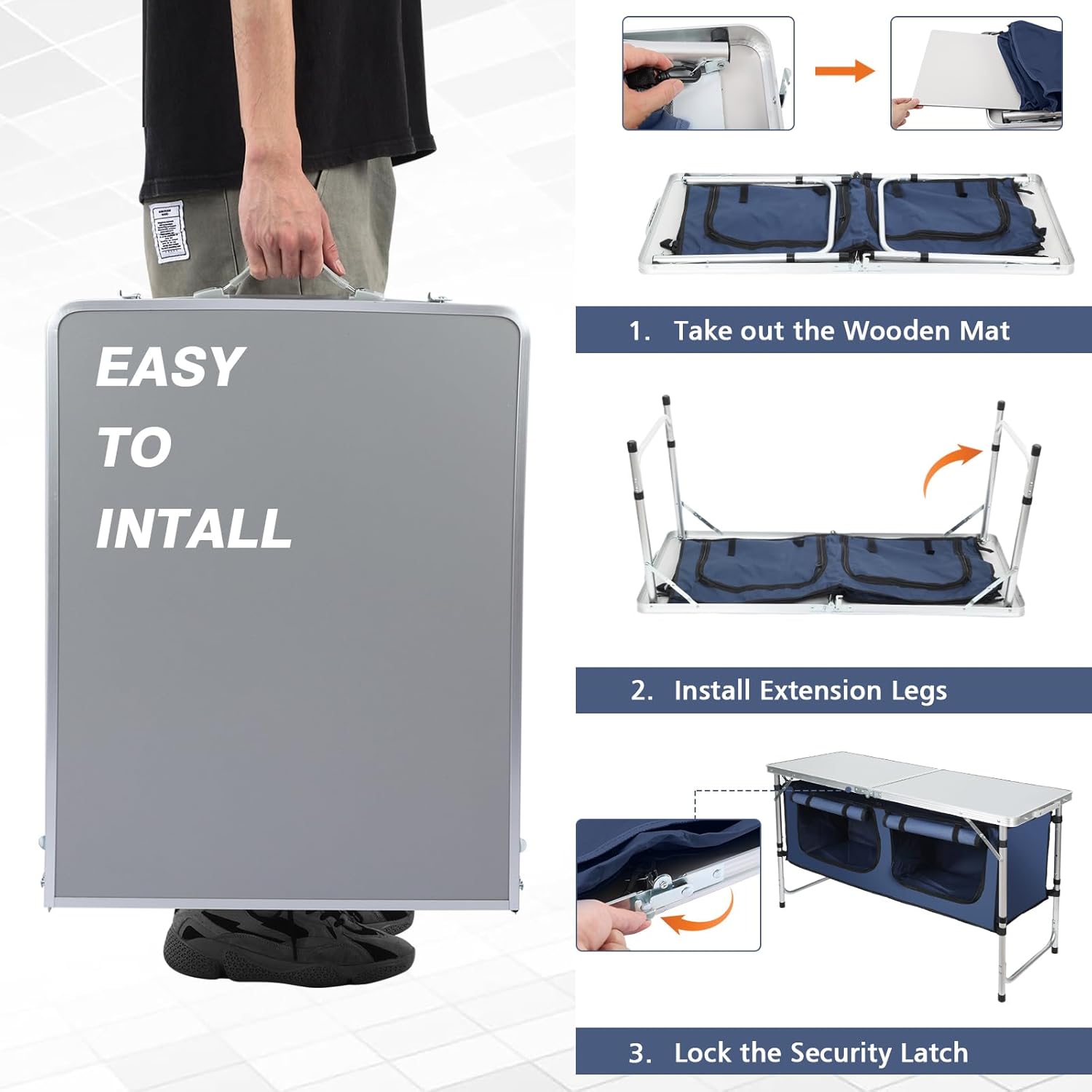 EASY
TO
INTALL

1. Take out the Wooden Mat

2. Install Extension Legs

3. Lock the Security Latch