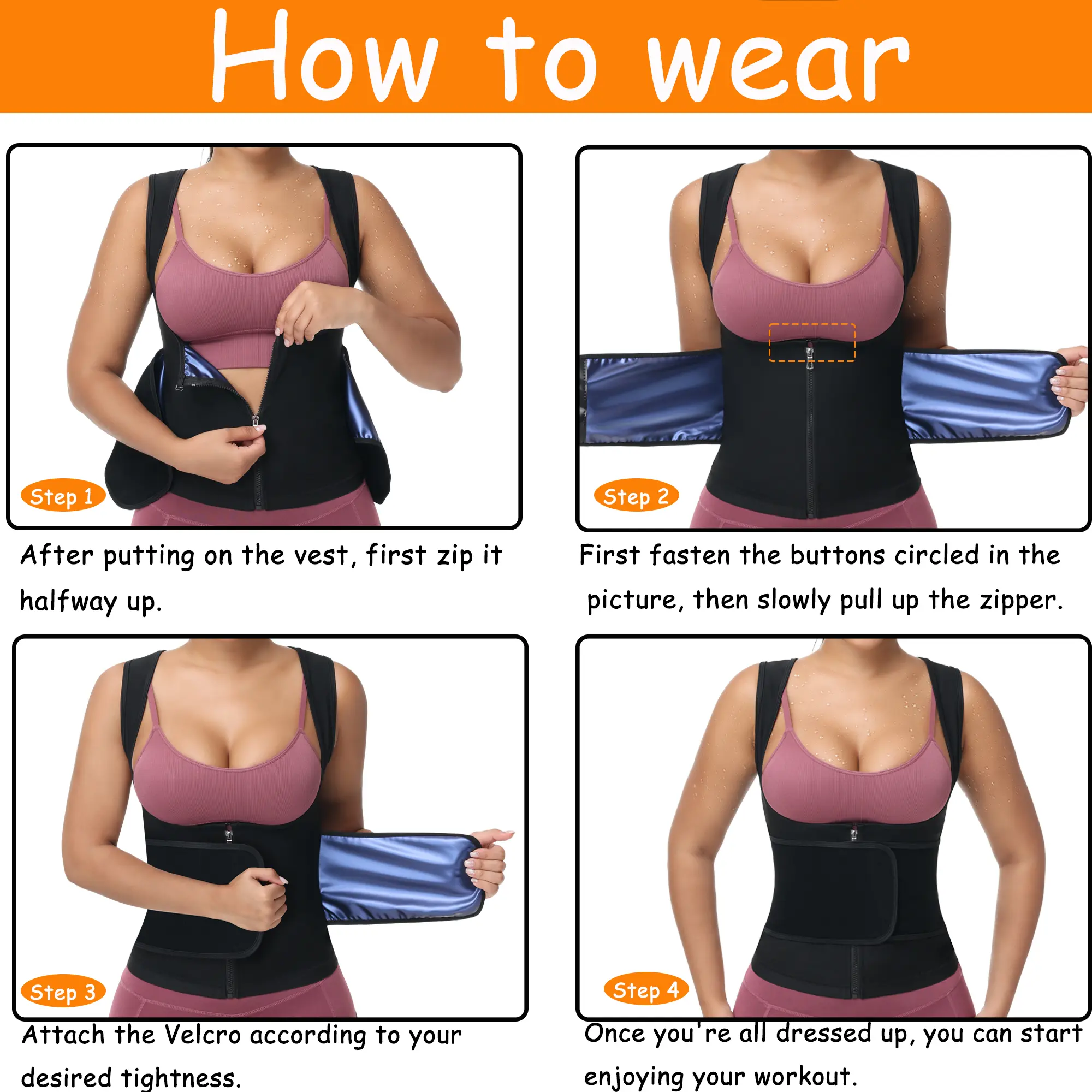 How to wear

Step 1

After putting on the vest, first zip it halfway up.

Step 2

First fasten the buttons circled in the picture, then slowly pull up the zipper.

Step 3

Attach the Velcro according to your desired tightness.

Step 4

Once you're all dressed up, you can start enjoying your workout.