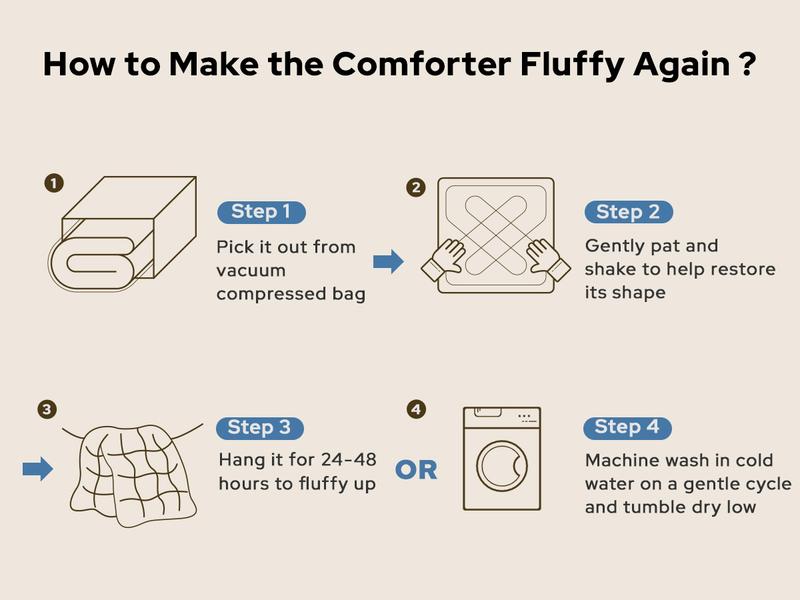 How to Make the Comforter Fluffy Again ?

1

Step 1

Pick it out from vacuum compressed bag

2

Step 2

Gently pat and shake to help restore its shape

3

Step 3

Hang it for 24-48 hours to fluffy up

OR

4

Step 4

Machine wash in cold water on a gentle cycle and tumble dry low