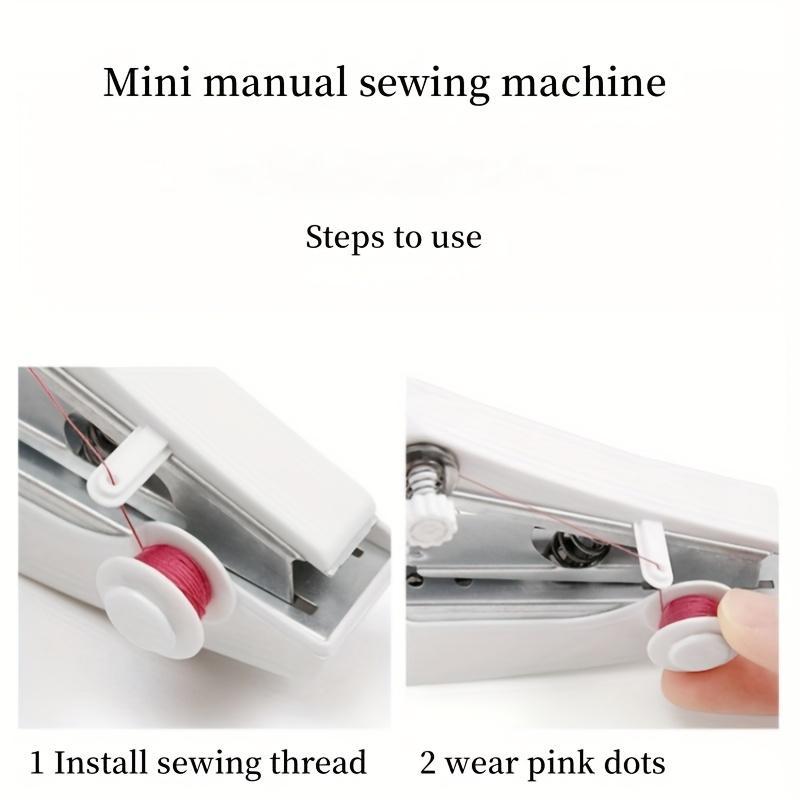 Mini manual sewing machine

Steps to use

1 Install sewing thread

2 wear pink dots