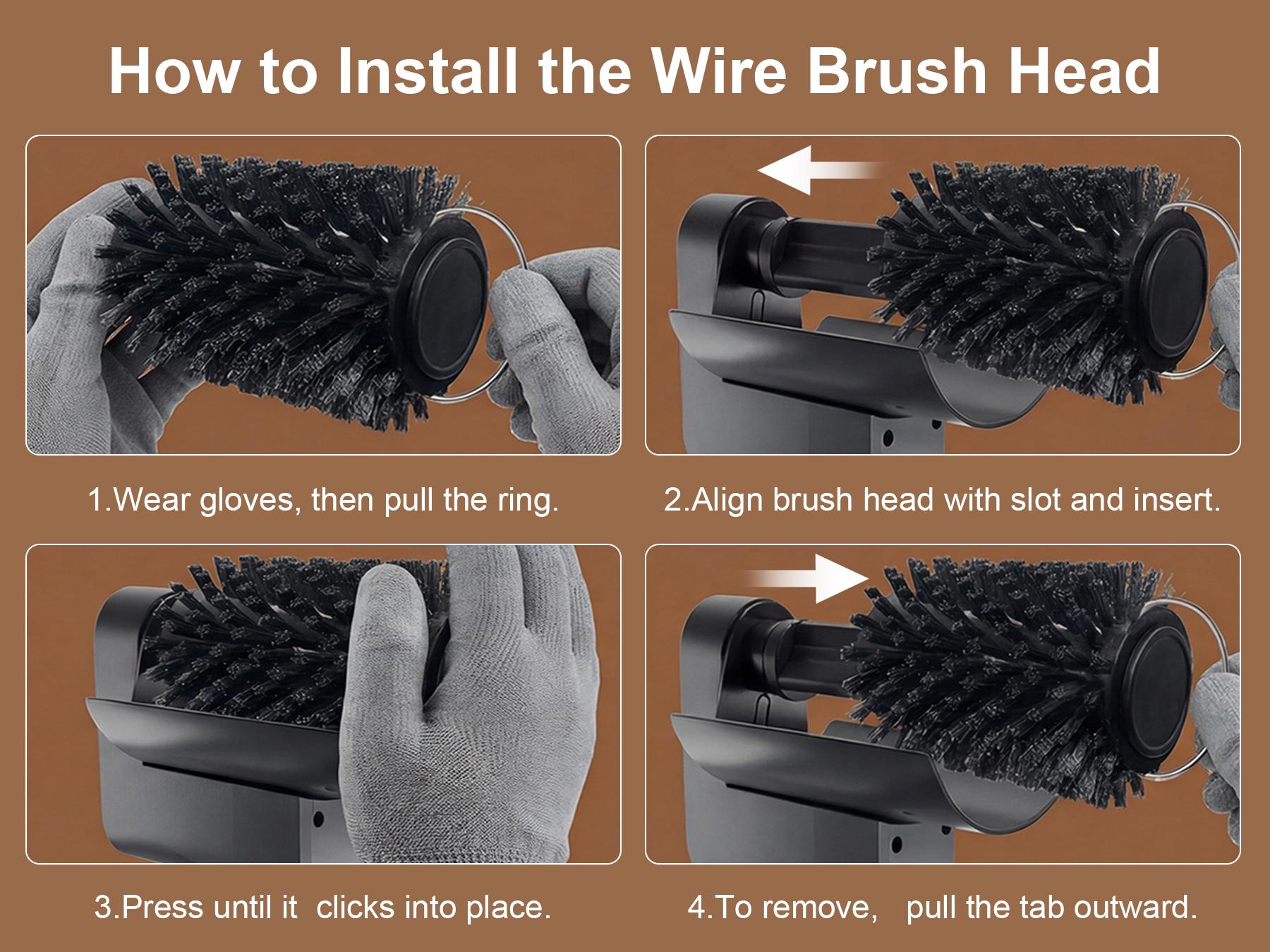 How to Install the Wire Brush Head

1.Wear gloves, then pull the ring.

2.Align brush head with slot and insert.

3.Press until it clicks into place.

4.To remove, pull the tab outward.