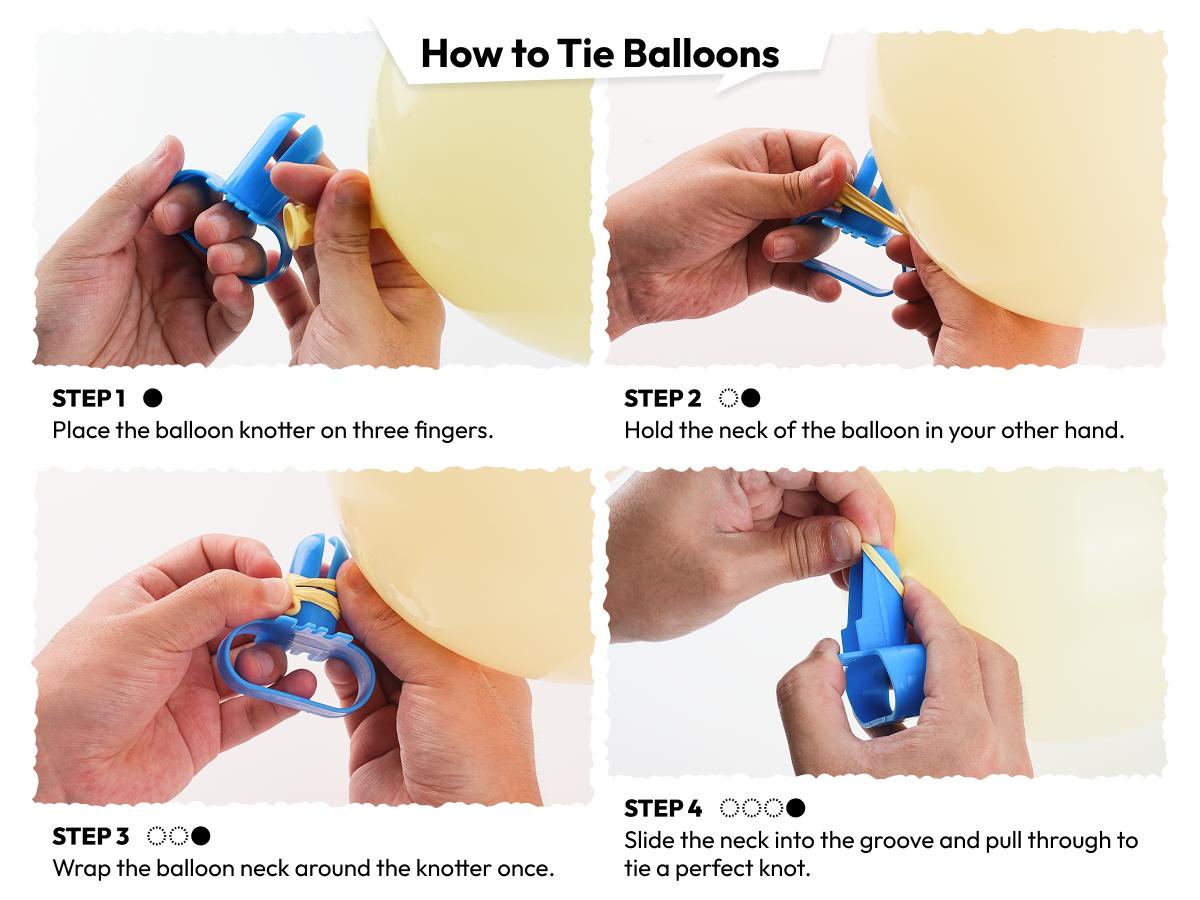 How to Tie Balloons

STEP 1
Place the balloon knotter on three fingers.

STEP 2
Hold the neck of the balloon in your other hand.

STEP 3
Wrap the balloon neck around the knotter once.

STEP 4
Slide the neck into the groove and pull through to tie a perfect knot.