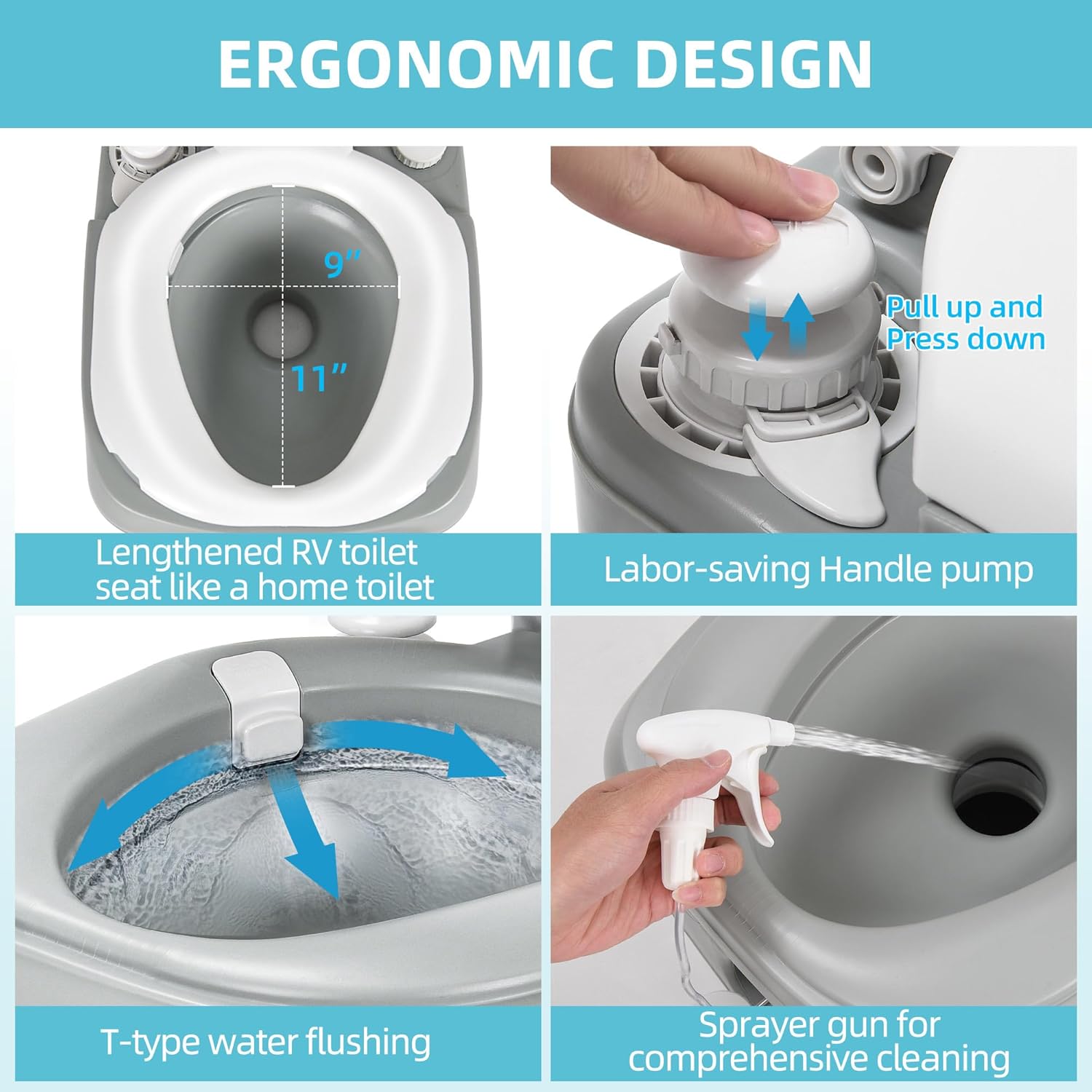 ERGONOMIC DESIGN

9”

11”

Lengthened RV toilet seat like a home toilet

Pull up and Press down

Labor-saving Handle pump

T-type water flushing

Sprayer gun for comprehensive cleaning