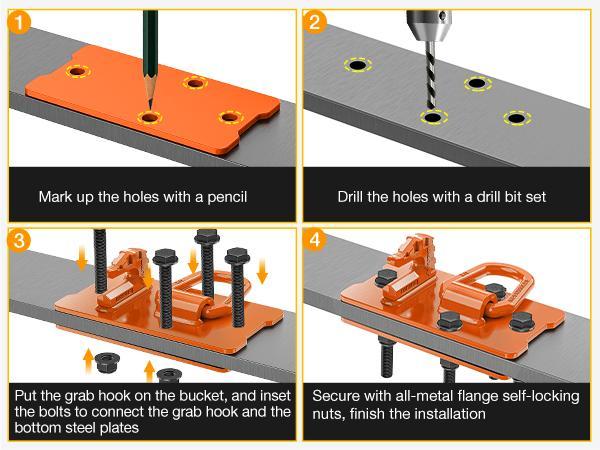 1

Mark up the holes with a pencil

2

Drill the holes with a drill bit set

3

Put the grab hook on the bucket, and inset the bolts to connect the grab hook and the bottom steel plates

4

Secure with all-metal flange self-locking nuts, finish the installation