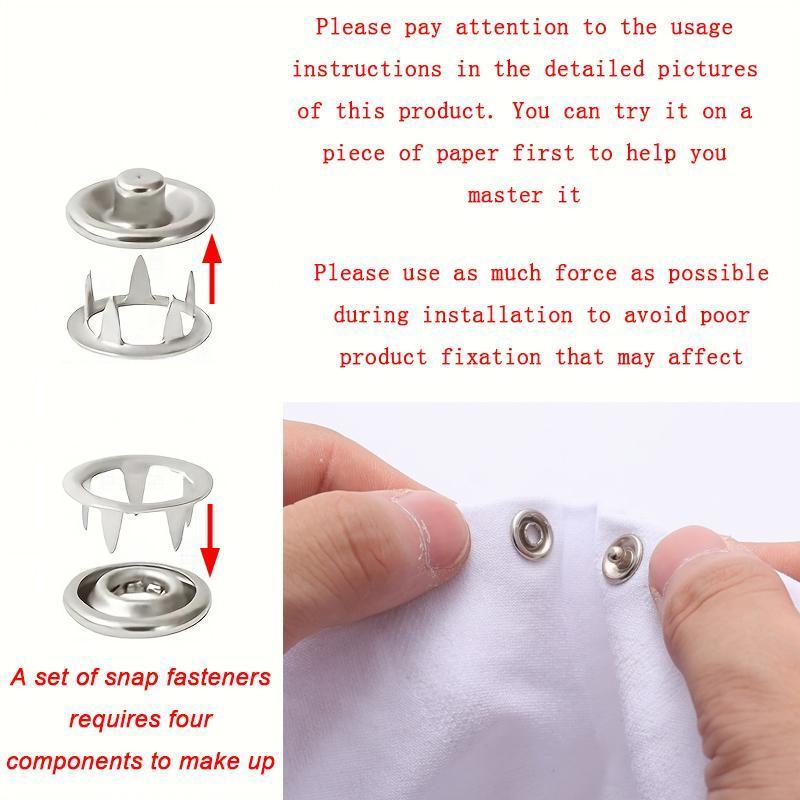 Please pay attention to the usage instructions in the detailed pictures of this product. You can try it on a piece of paper first to help you master it

Please use as much force as possible during installation to avoid poor product fixation that may affect

A set of snap fasteners requires four components to make up