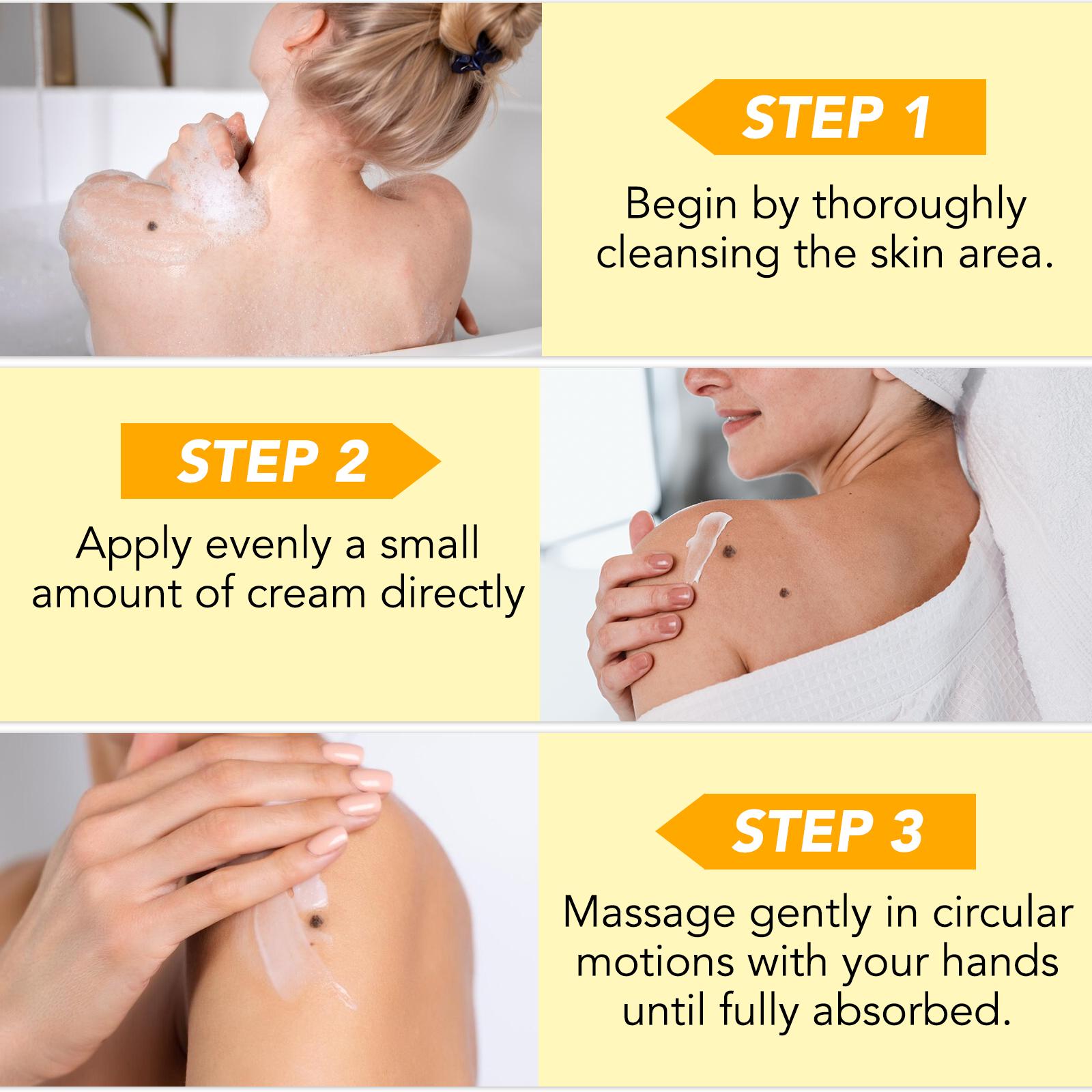 STEP 1

Begin by thoroughly cleansing the skin area.

STEP 2

Apply evenly a small amount of cream directly

STEP 3

Massage gently in circular motions with your hands until fully absorbed.