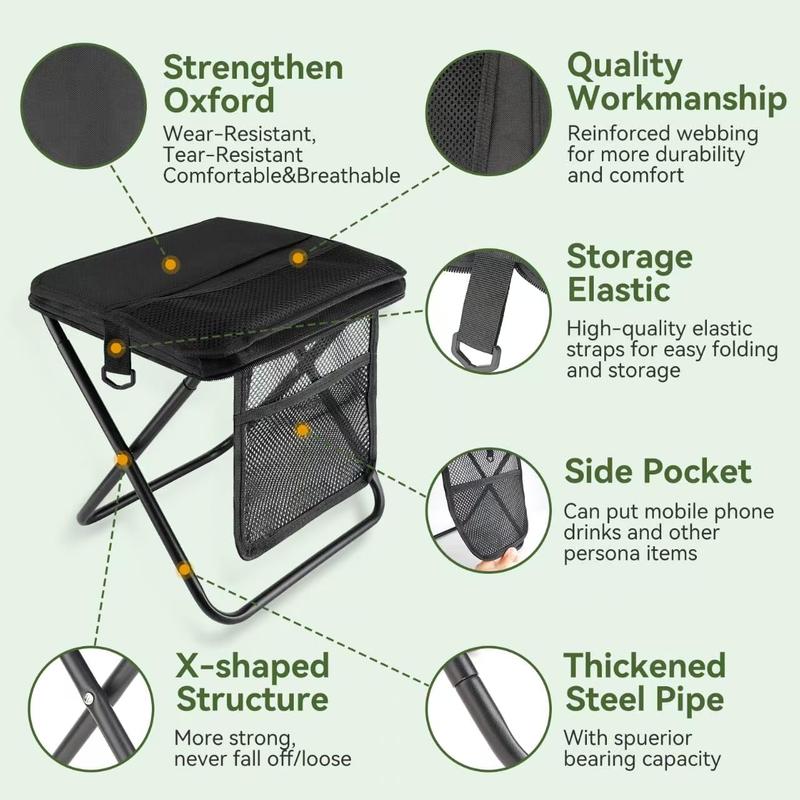 Strengthen Oxford

Wear-Resistant, Tear-Resistant Comfortable&Breathable

Quality Workmanship

Reinforced webbing for more durability and comfort

Storage Elastic

High-quality elastic straps for easy folding and storage

Side Pocket

Can put mobile phone drinks and other persona items

X-shaped Structure

More strong, never fall off/loose

Thickened Steel Pipe

With spuerior bearing capacity