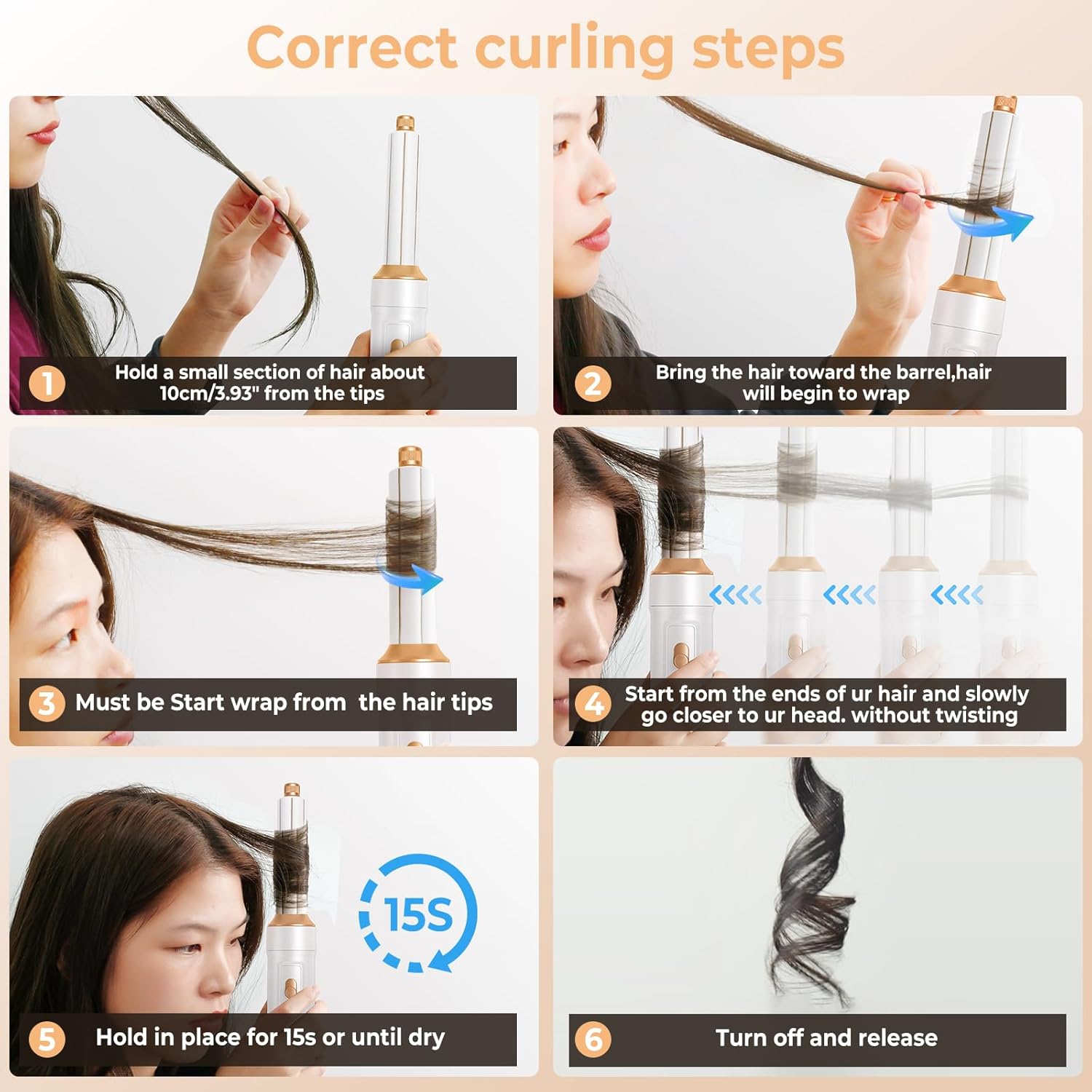 Correct curling steps

1 Hold a small section of hair about 10cm/3.93" from the tips

2 Bring the hair toward the barrel,hair will begin to wrap

3 Must be Start wrap from  the hair tips

4 Start from the ends of ur hair and slowly go closer to ur head. without twisting

15S

5 Hold in place for 15s or until dry

6 Turn off and release