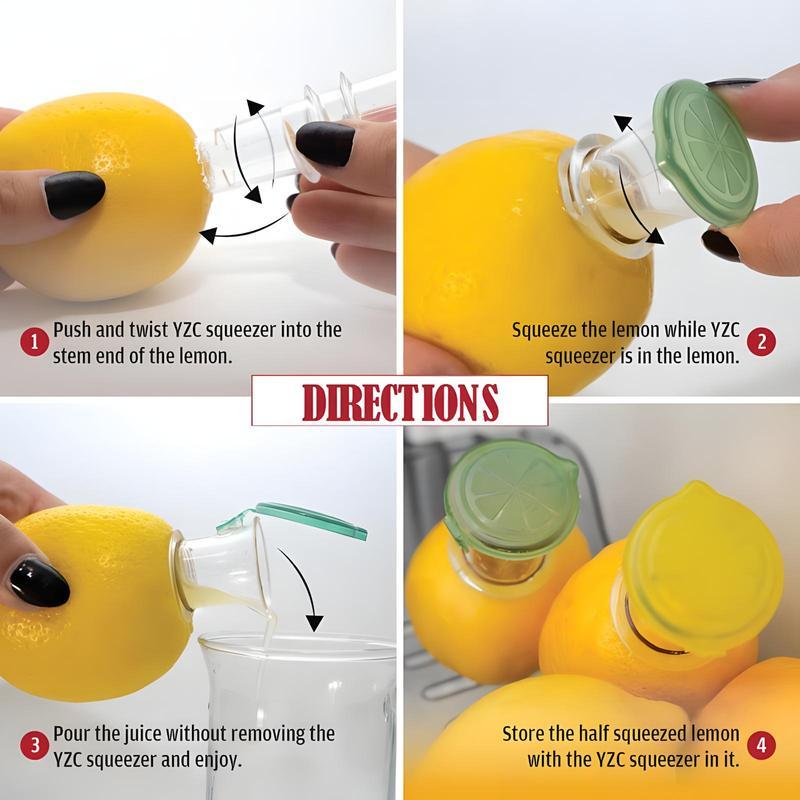 1 Push and twist YZC squeezer into the stem end of the lemon.

Squeeze the lemon while YZC squeezer is in the lemon. 2

DIRECTIONS

3 Pour the juice without removing the YZC squeezer and enjoy.

Store the half squeezed lemon with the YZC squeezer in it. 4