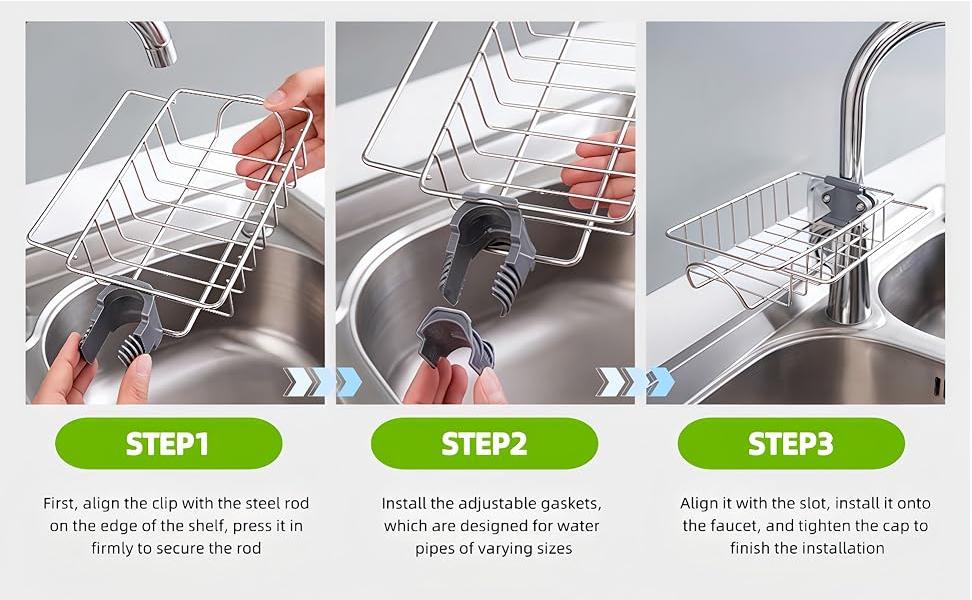 STEP1

First, align the clip with the steel rod on the edge of the shelf, press it in firmly to secure the rod

STEP2

Install the adjustable gaskets, which are designed for water pipes of varying sizes

STEP3

Align it with the slot, install it onto the faucet, and tighten the cap to finish the installation