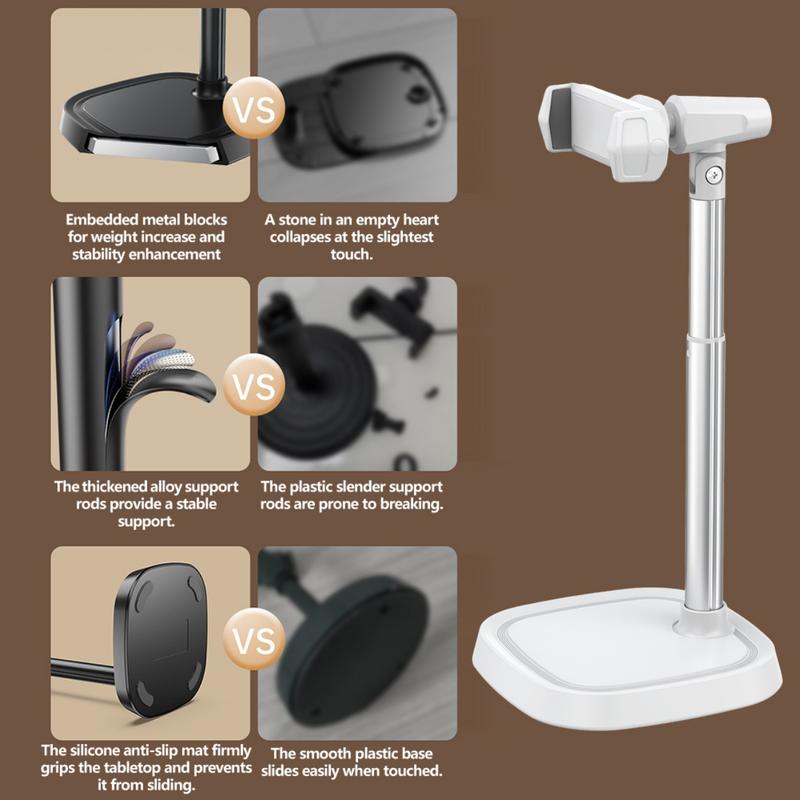 VS

Embedded metal blocks for weight increase and stability enhancement

A stone in an empty heart collapses at the slightest touch.

VS

The thickened alloy support rods provide a stable support.

The plastic slender support rods are prone to breaking.

VS

The silicone anti-slip mat firmly grips the tabletop and prevents it from sliding.

The smooth plastic base slides easily when touched.