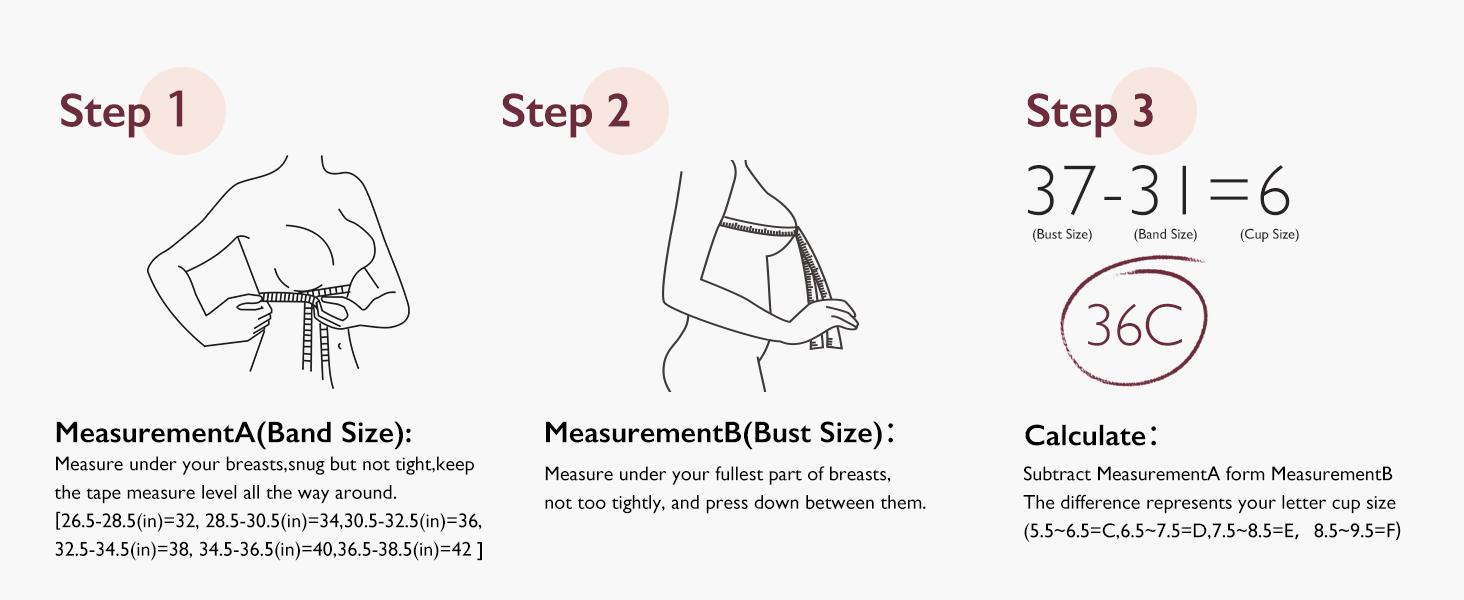 Step 1

MeasurementA(Band Size):
Measure under your breasts,snug but not tight,keep the tape measure level all the way around.
[26.5-28.5(in)=32, 28.5-30.5(in)=34,30.5-32.5(in)=36, 32.5-34.5(in)=38, 34.5-36.5(in)=40,36.5-38.5(in)=42 ]

Step 2

MeasurementB(Bust Size):
Measure under your fullest part of breasts, not too tightly, and press down between them.

Step 3

37-31=6
(Bust Size) (Band Size) (Cup Size)

36C

Calculate:
Subtract MeasurementA form MeasurementB
The difference represents your letter cup size
(5.5~6.5=C,6.5~7.5=D,7.5~8.5=E, 8.5~9.5=F)