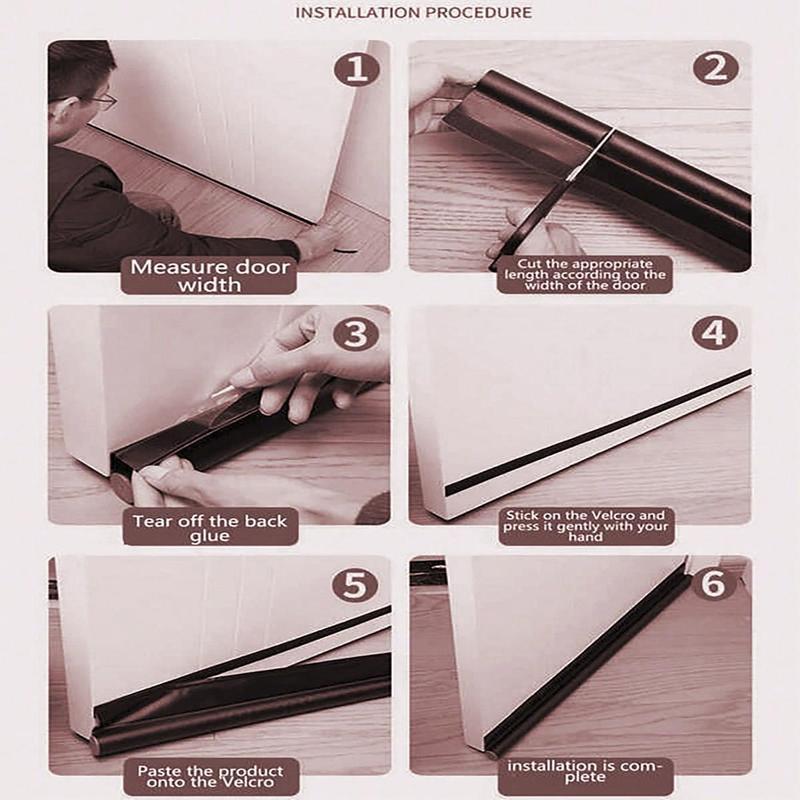 INSTALLATION PROCEDURE

1
Measure door width

2
Cut the appropriate length according to the width of the door

3
Tear off the back glue

4
Stick on the Velcro and press it gently with your hand

5
Paste the product onto the Velcro

6
installation is complete