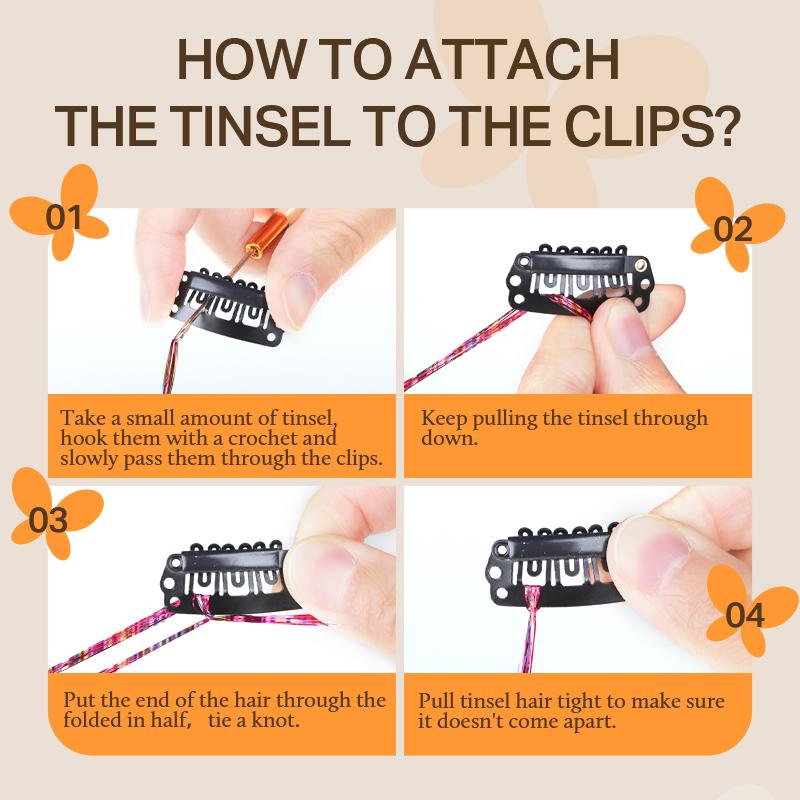 HOW TO ATTACH THE TINSEL TO THE CLIPS?

01

Take a small amount of tinsel, hook them with a crochet and slowly pass them through the clips.

02

Keep pulling the tinsel through down.

03

Put the end of the hair through the folded in half,  tie a knot.

04

Pull tinsel hair tight to make sure it doesn't come apart.