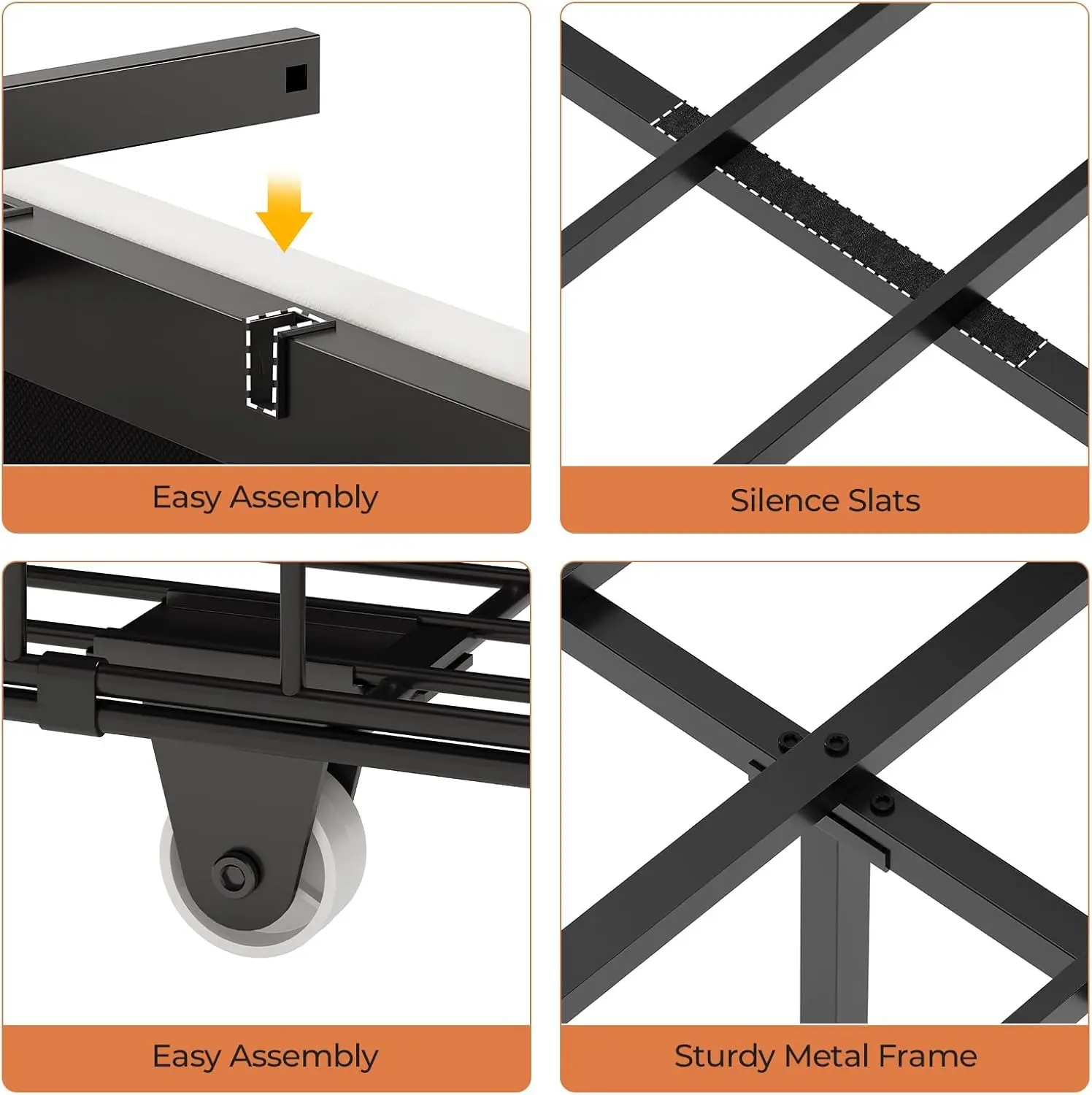 Easy Assembly

Silence Slats

Easy Assembly

Sturdy Metal Frame