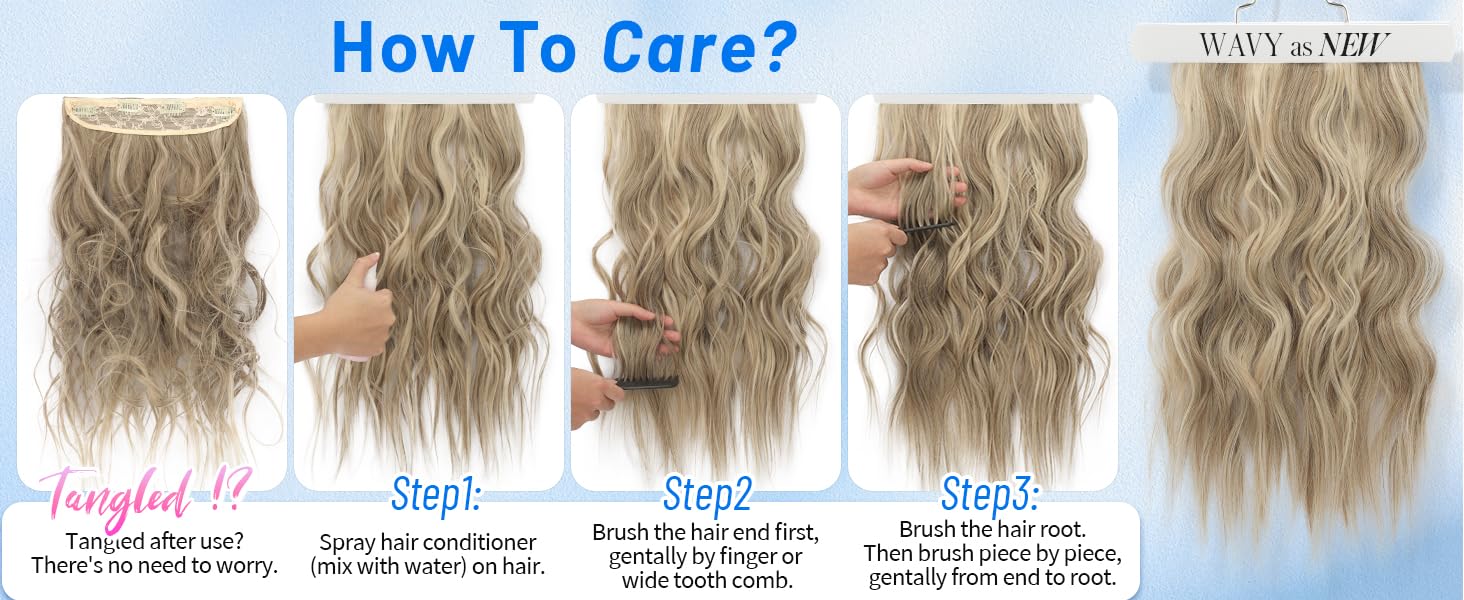 How To Care?

WAVY as NEW

Tangled !?
Tangled after use? There's no need to worry.

Step1:
Spray hair conditioner (mix with water) on hair.

Step2
Brush the hair end first, gentally by finger or wide tooth comb.

Step3:
Brush the hair root. Then brush piece by piece, gentally from end to root.