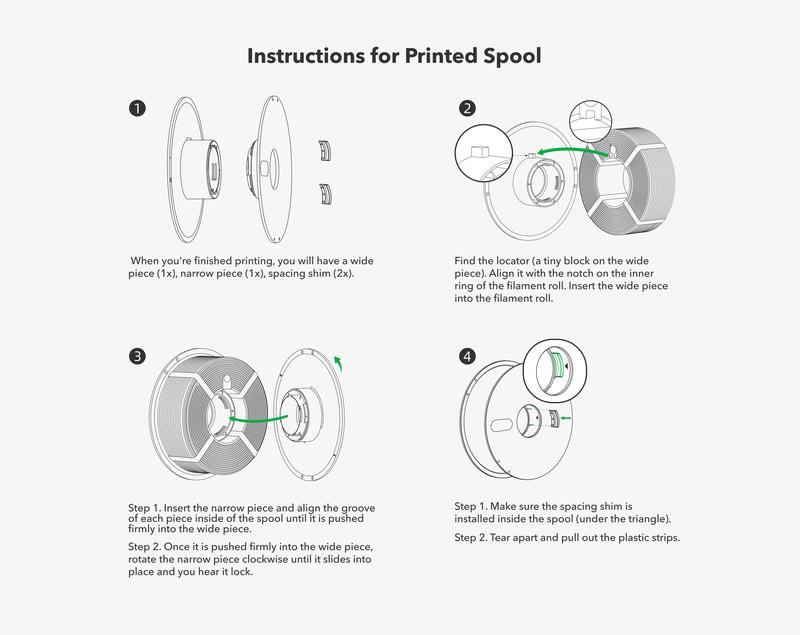 Instructions for Printed Spool

1

When you're finished printing, you will have a wide piece (1x), narrow piece (1x), spacing shim (2x).

2

Find the locator (a tiny block on the wide piece). Align it with the notch on the inner ring of the filament roll. Insert the wide piece into the filament roll.

3

Step 1. Insert the narrow piece and align the groove of each piece inside of the spool until it is pushed firmly into the wide piece.

Step 2. Once it is pushed firmly into the wide piece, rotate the narrow piece clockwise until it slides into place and you hear it lock.

4

Step 1. Make sure the spacing shim is installed inside the spool (under the triangle).

Step 2. Tear apart and pull out the plastic strips.