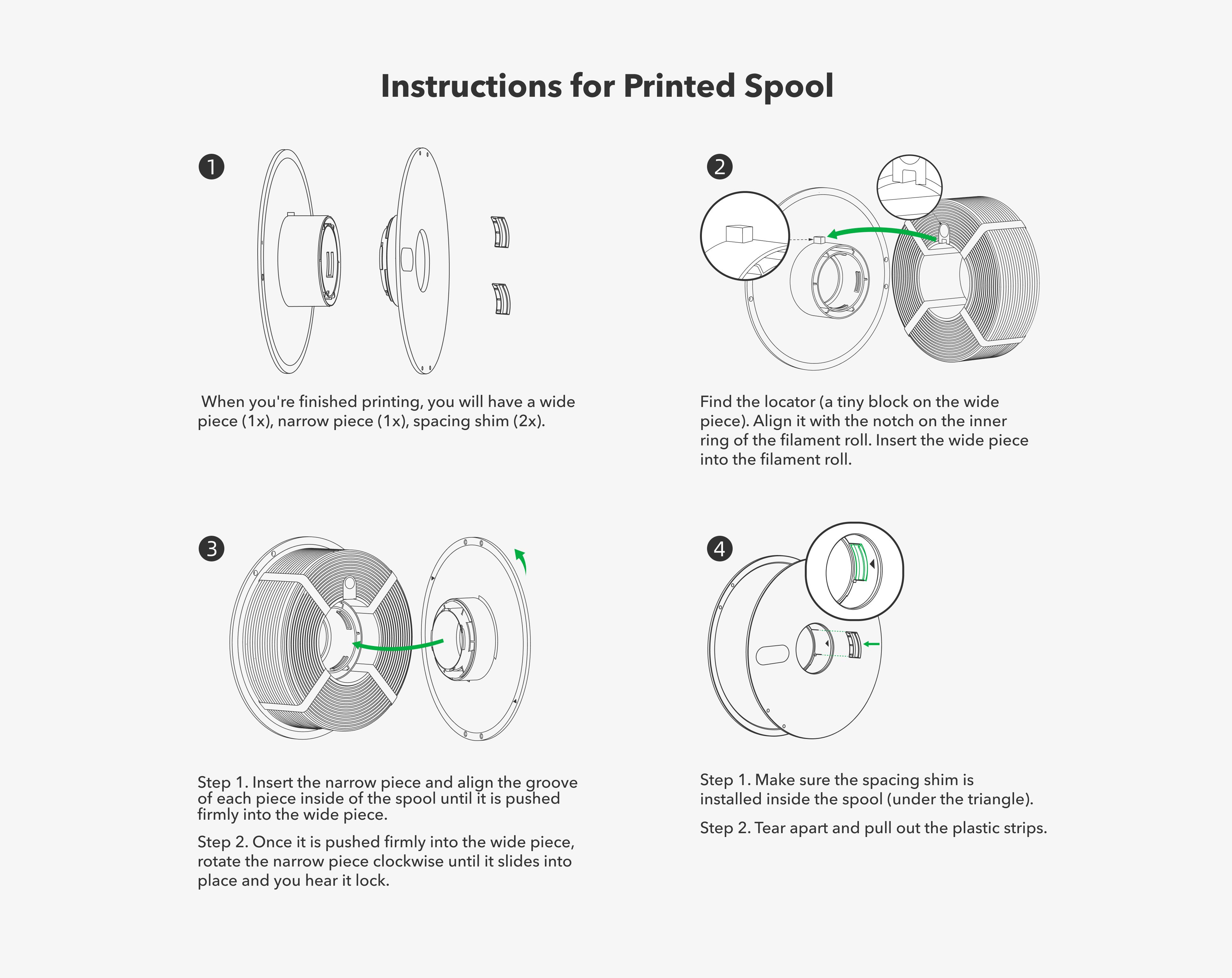 Instructions for Printed Spool

1

When you're finished printing, you will have a wide piece (1x), narrow piece (1x), spacing shim (2x).

2

Find the locator (a tiny block on the wide piece). Align it with the notch on the inner ring of the filament roll. Insert the wide piece into the filament roll.

3

Step 1. Insert the narrow piece and align the groove of each piece inside of the spool until it is pushed firmly into the wide piece.

Step 2. Once it is pushed firmly into the wide piece, rotate the narrow piece clockwise until it slides into place and you hear it lock.

4

Step 1. Make sure the spacing shim is installed inside the spool (under the triangle).

Step 2. Tear apart and pull out the plastic strips.