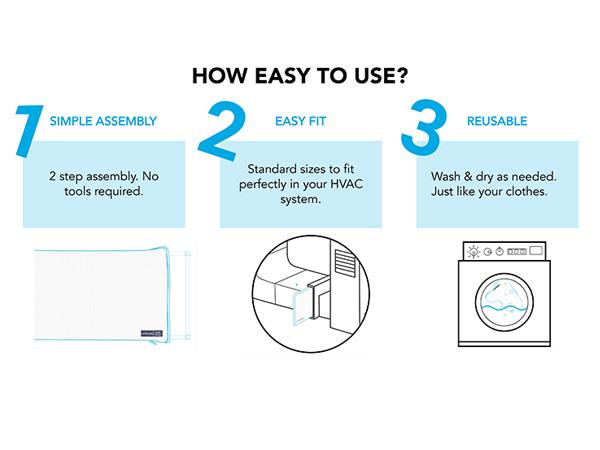 HOW EASY TO USE?

1 SIMPLE ASSEMBLY

2 step assembly. No tools required.

2 EASY FIT

Standard sizes to fit perfectly in your HVAC system.

3 REUSABLE

Wash & dry as needed. Just like your clothes.