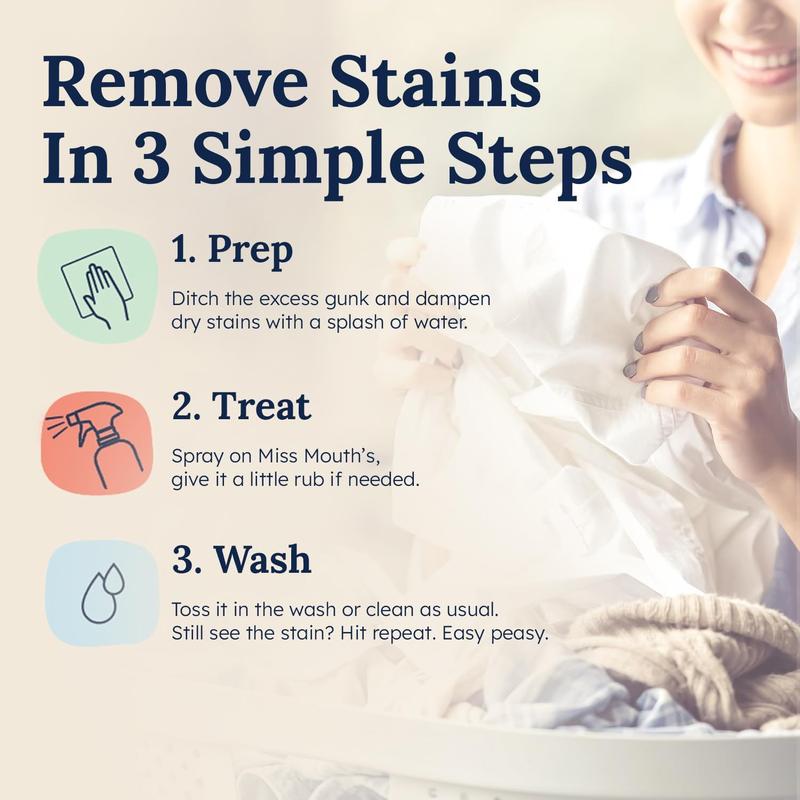 Remove Stains In 3 Simple Steps

1. Prep

Ditch the excess gunk and dampen dry stains with a splash of water.

2. Treat

Spray on Miss Mouth's, give it a little rub if needed.

3. Wash

Toss it in the wash or clean as usual. Still see the stain? Hit repeat. Easy peasy.