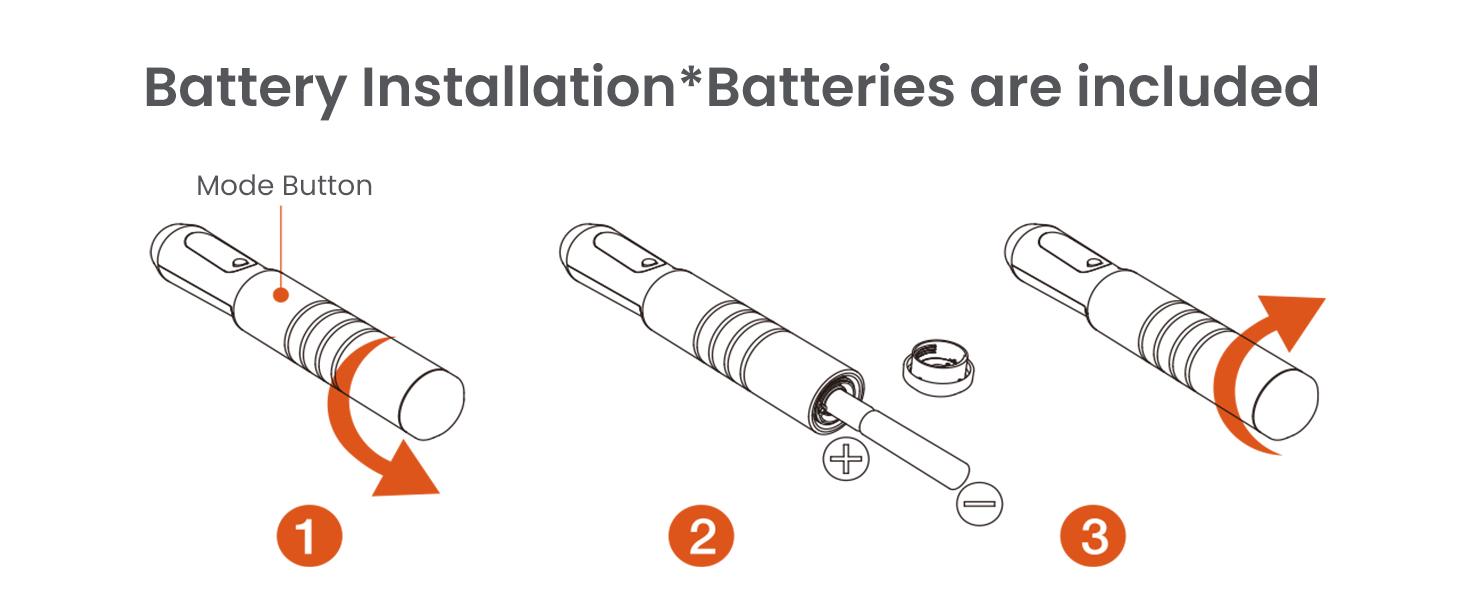 Battery Installation*Batteries are included

Mode Button

+

−

1

2

3