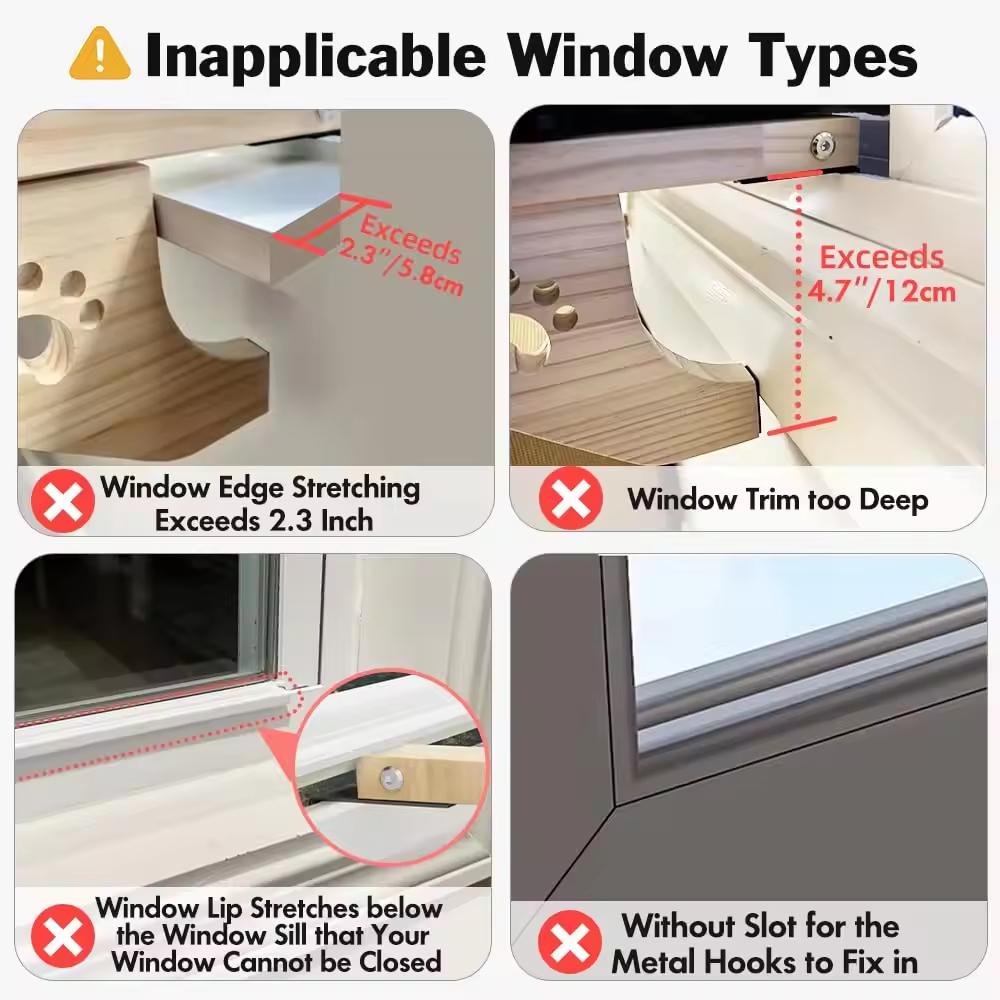 Inapplicable Window Types

Exceeds 2.3"/5.8cm

Window Edge Stretching Exceeds 2.3 Inch

Exceeds 4.7"/12cm

Window Trim too Deep

Window Lip Stretches below the Window Sill that Your Window Cannot be Closed

Without Slot for the Metal Hooks to Fix in