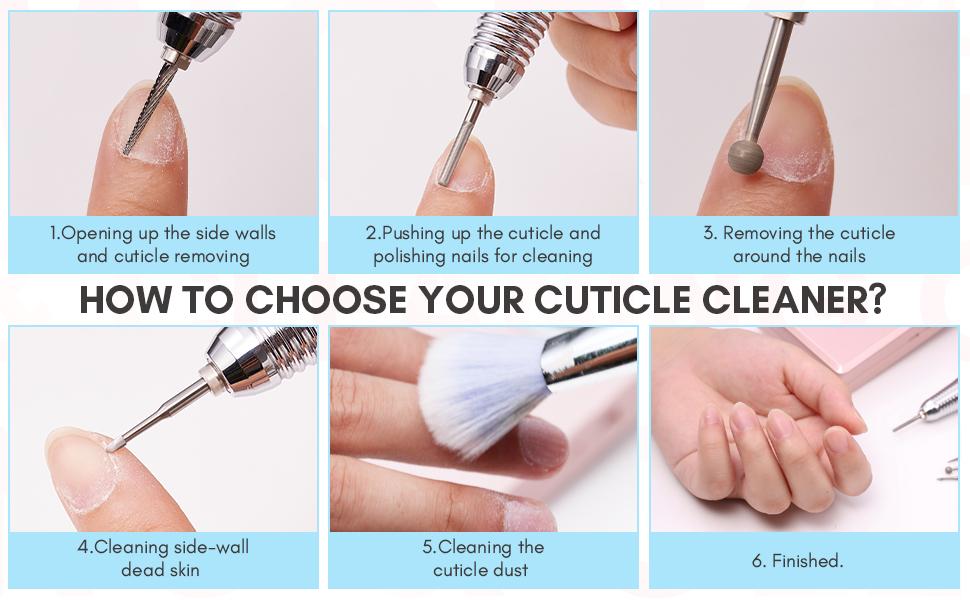 1.Opening up the side walls and cuticle removing

2.Pushing up the cuticle and polishing nails for cleaning

3. Removing the cuticle around the nails

HOW TO CHOOSE YOUR CUTICLE CLEANER?

4.Cleaning side-wall dead skin

5.Cleaning the cuticle dust

6. Finished.