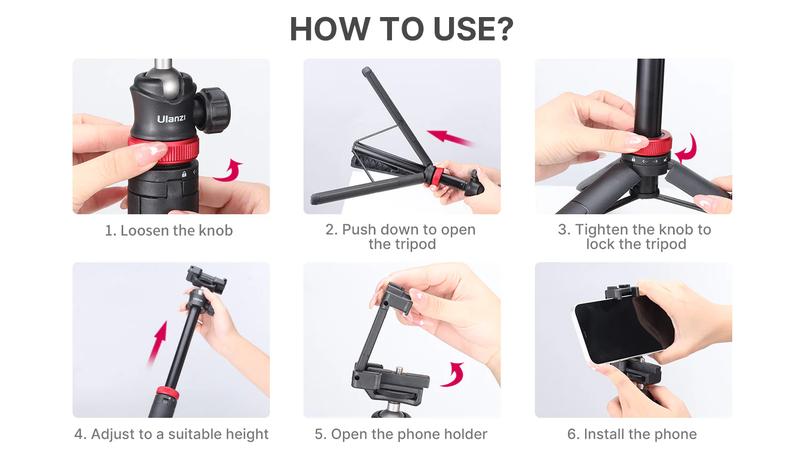 HOW TO USE?

Ulanzi

1. Loosen the knob

2. Push down to open the tripod

3. Tighten the knob to lock the tripod

4. Adjust to a suitable height

5. Open the phone holder

6. Install the phone