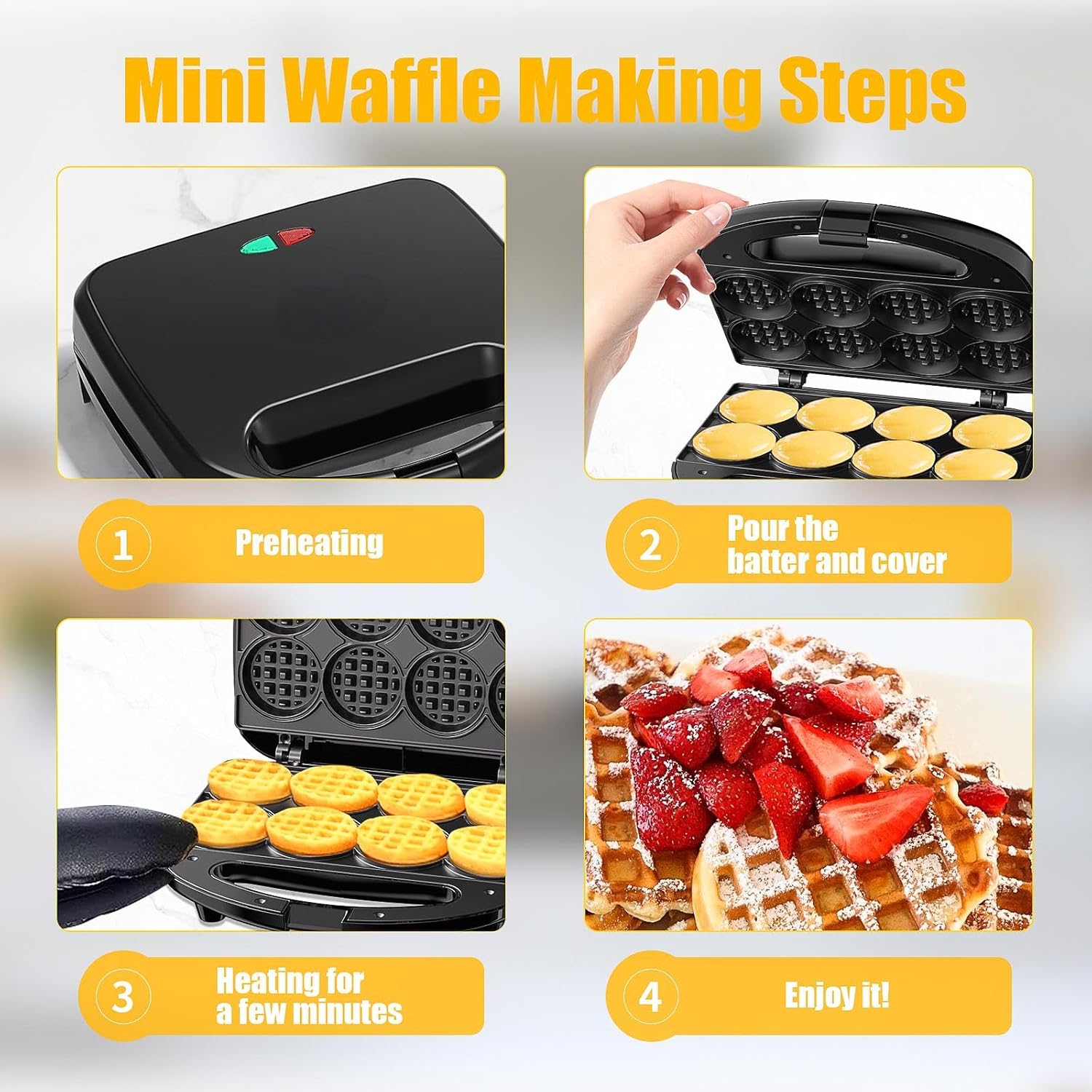 Mini Waffle Making Steps

1 Preheating

2 Pour the batter and cover

3 Heating for a few minutes

4 Enjoy it!