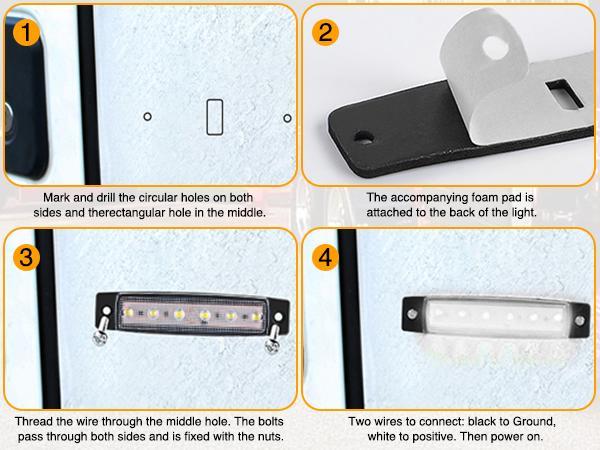 1

Mark and drill the circular holes on both sides and therectangular hole in the middle.

2

The accompanying foam pad is attached to the back of the light.

3

Thread the wire through the middle hole. The bolts pass through both sides and is fixed with the nuts.

4

Two wires to connect: black to Ground, white to positive. Then power on.