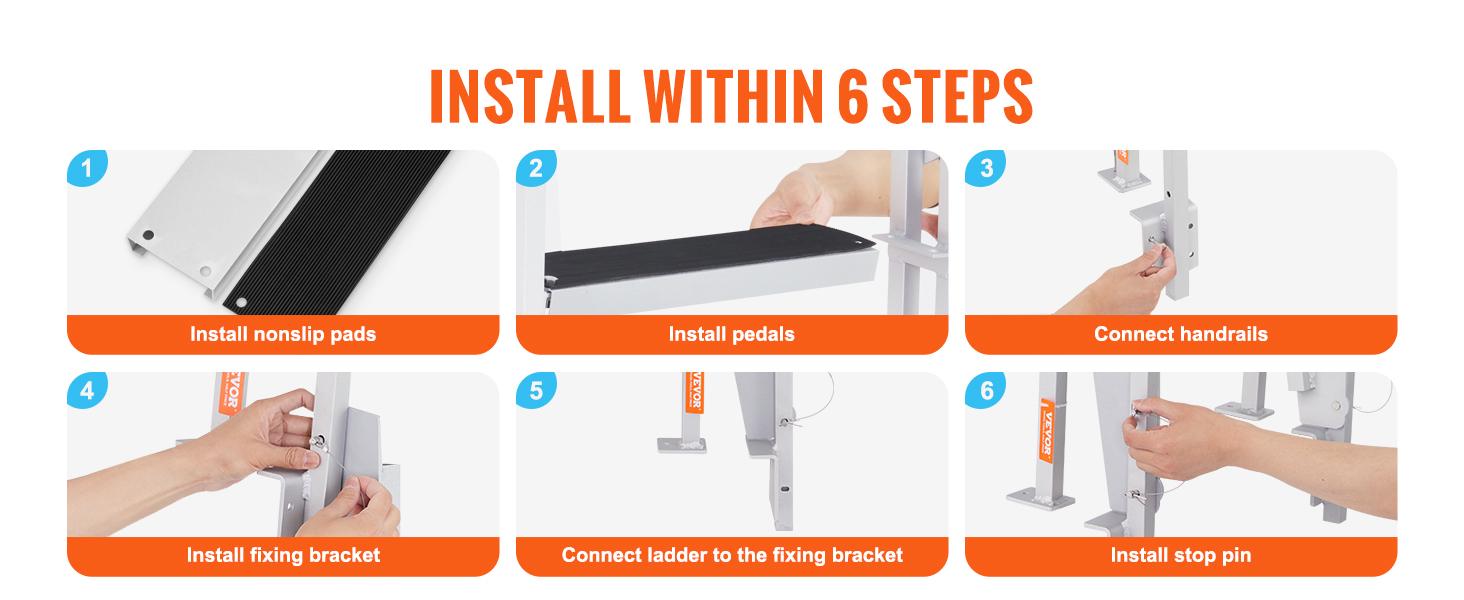 INSTALL WITHIN 6 STEPS

1
Install nonslip pads

2
Install pedals

3
Connect handrails

4
VEVOR
Install fixing bracket

5
VEVOR
Connect ladder to the fixing bracket

6
VEVOR
Install stop pin