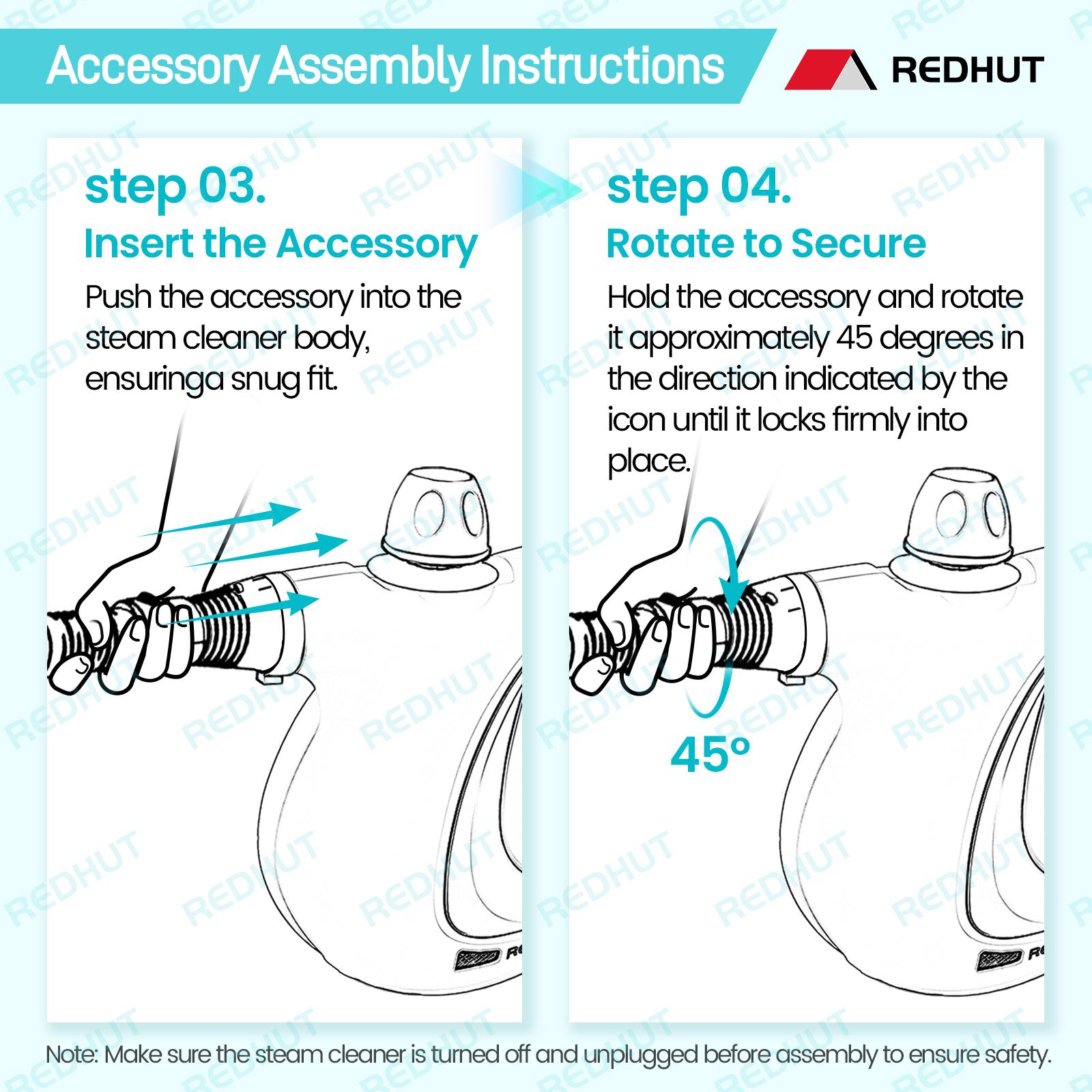 Accessory Assembly Instructions

REDHUT

step 03.

Insert the Accessory

Push the accessory into the steam cleaner body, ensuringa snug fit.

step 04.

Rotate to Secure

Hold the accessory and rotate it approximately 45 degrees in the direction indicated by the icon until it locks firmly into place.

45°

Note: Make sure the steam cleaner is turned off and unplugged before assembly to ensure safety.