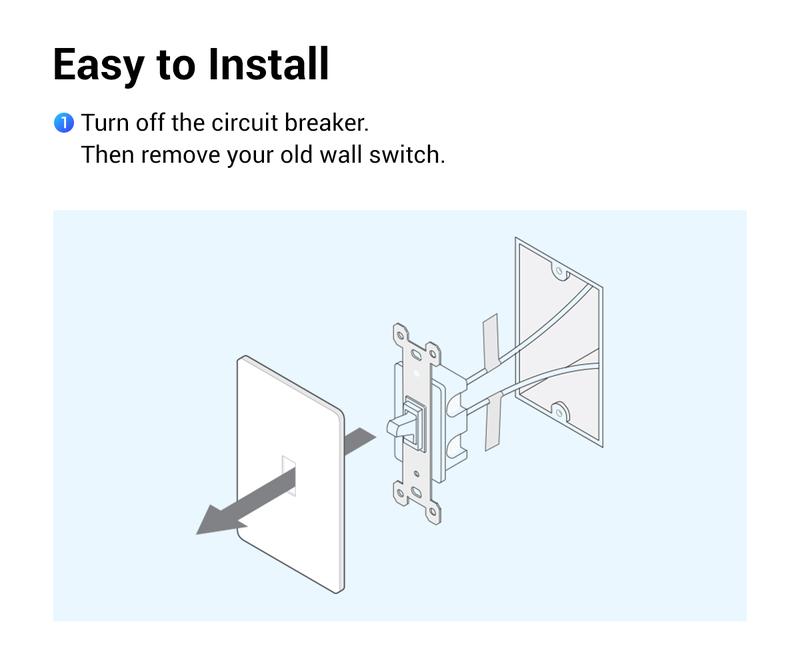 Easy to Install

1 Turn off the circuit breaker.
Then remove your old wall switch.