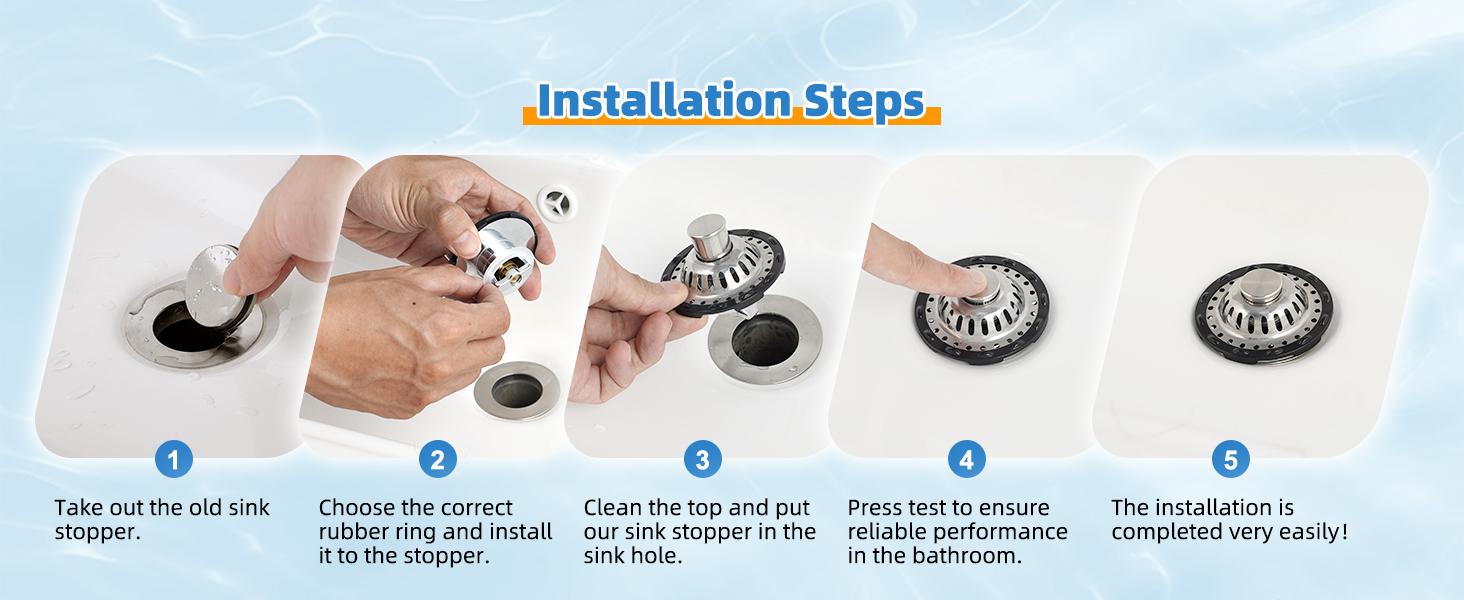 Installation Steps

1
Take out the old sink stopper.

2
Choose the correct rubber ring and install it to the stopper.

3
Clean the top and put our sink stopper in the sink hole.

4
Press test to ensure reliable performance in the bathroom.

5
The installation is completed very easily!