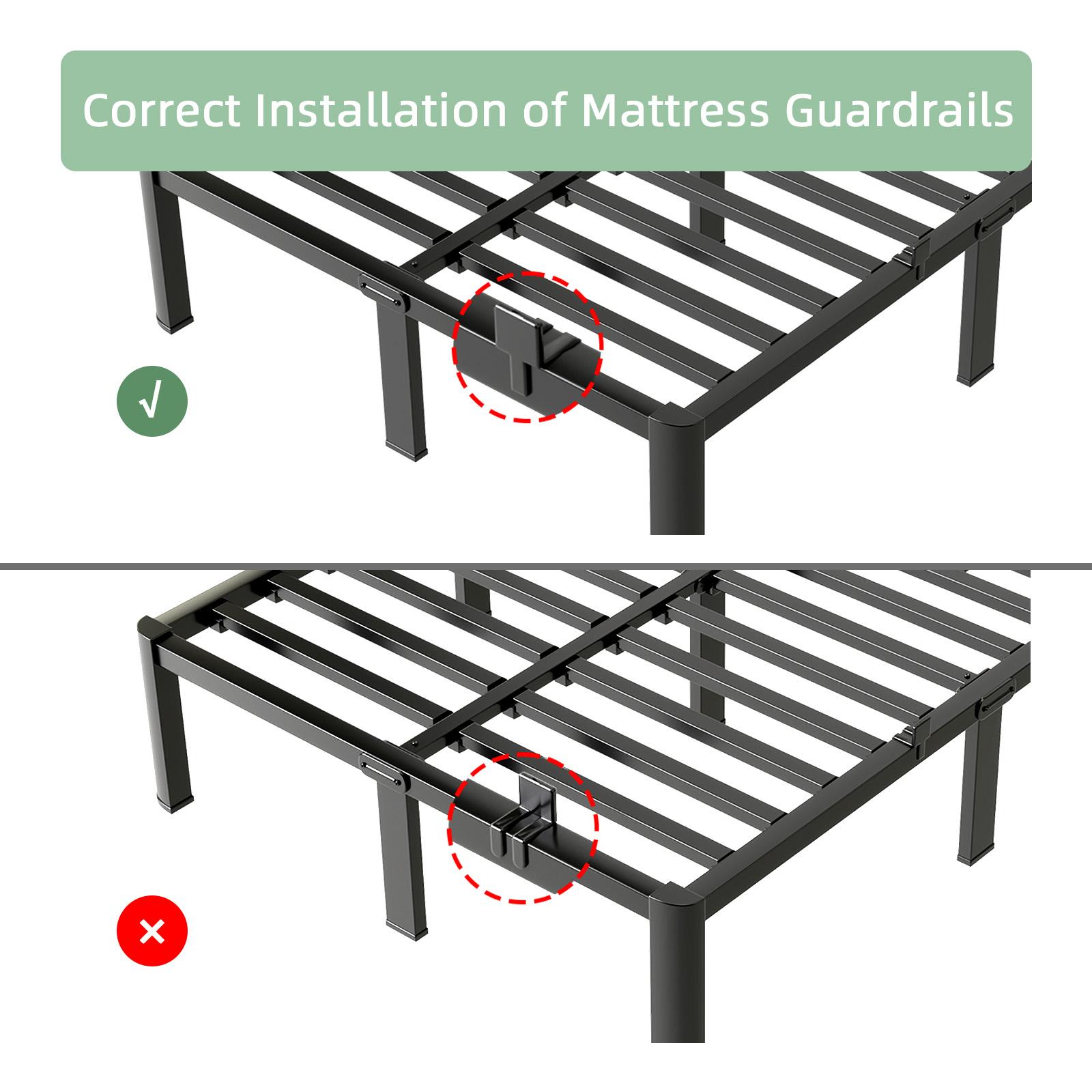 Correct Installation of Mattress Guardrails

√

×