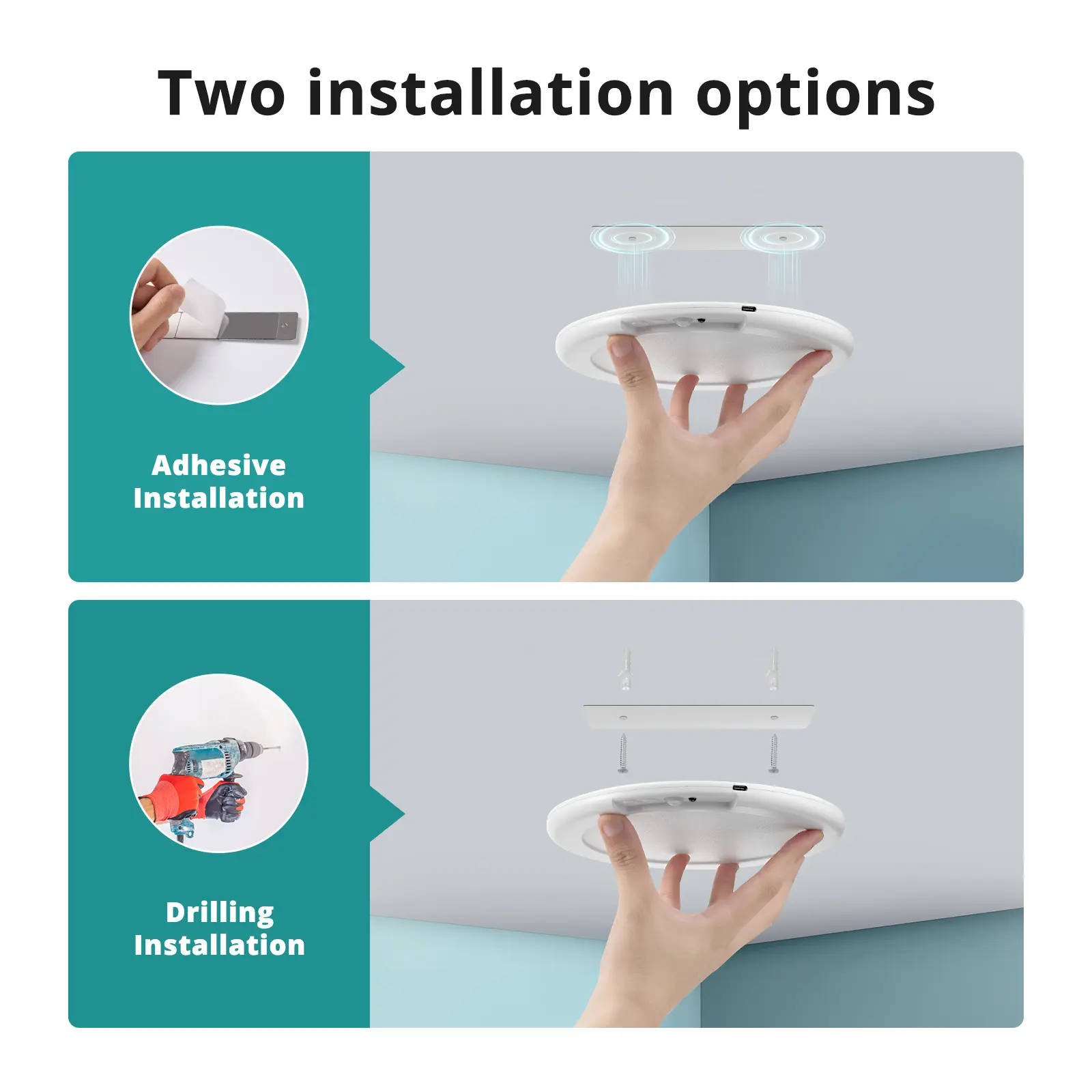 Two installation options

Adhesive Installation

Drilling Installation