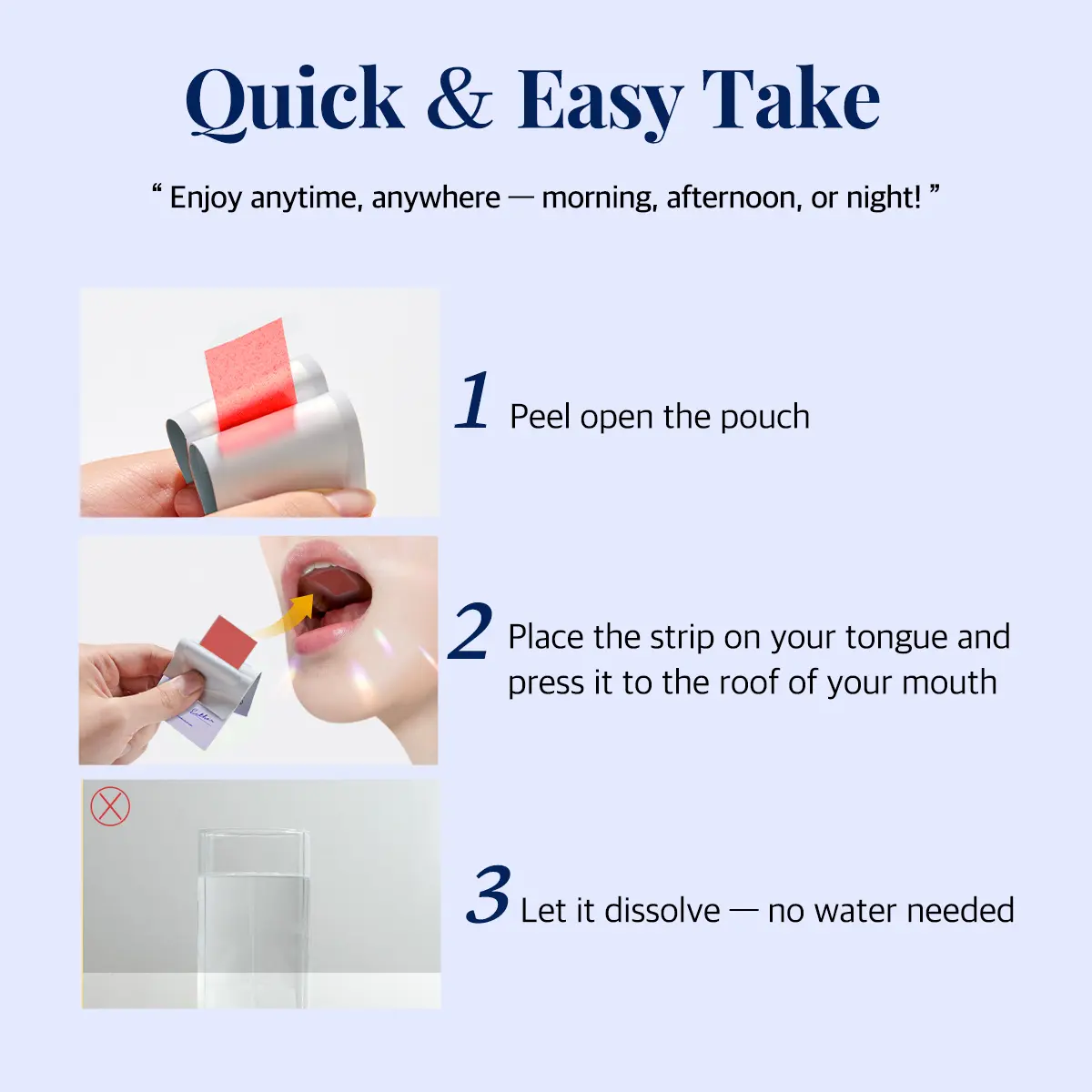 Quick & Easy Take

“ Enjoy anytime, anywhere — morning, afternoon, or night! ”

1 Peel open the pouch

2 Place the strip on your tongue and press it to the roof of your mouth

3 Let it dissolve — no water needed