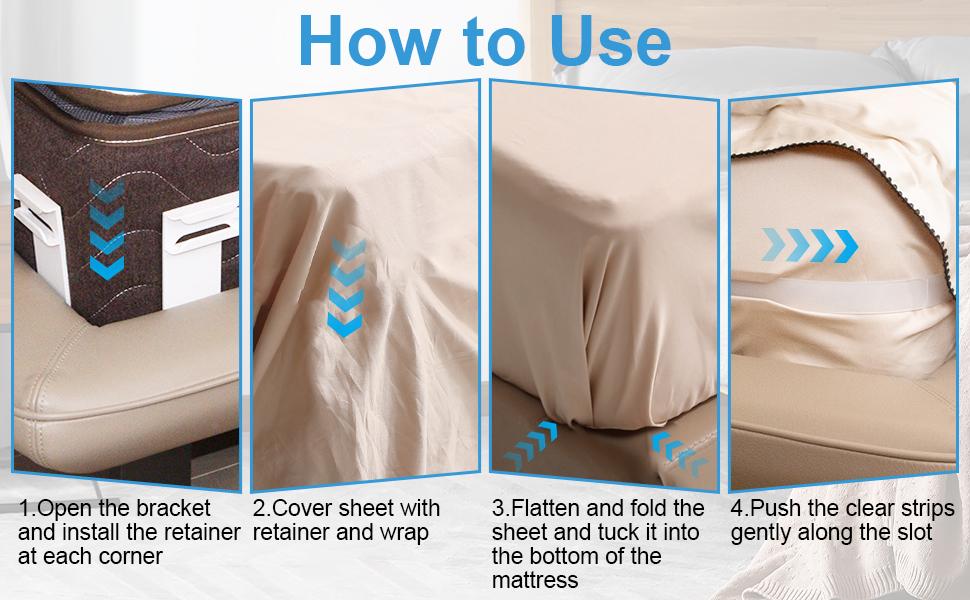 How to Use

1.Open the bracket and install the retainer at each corner

2.Cover sheet with retainer and wrap

3.Flatten and fold the sheet and tuck it into the bottom of the mattress

4.Push the clear strips gently along the slot